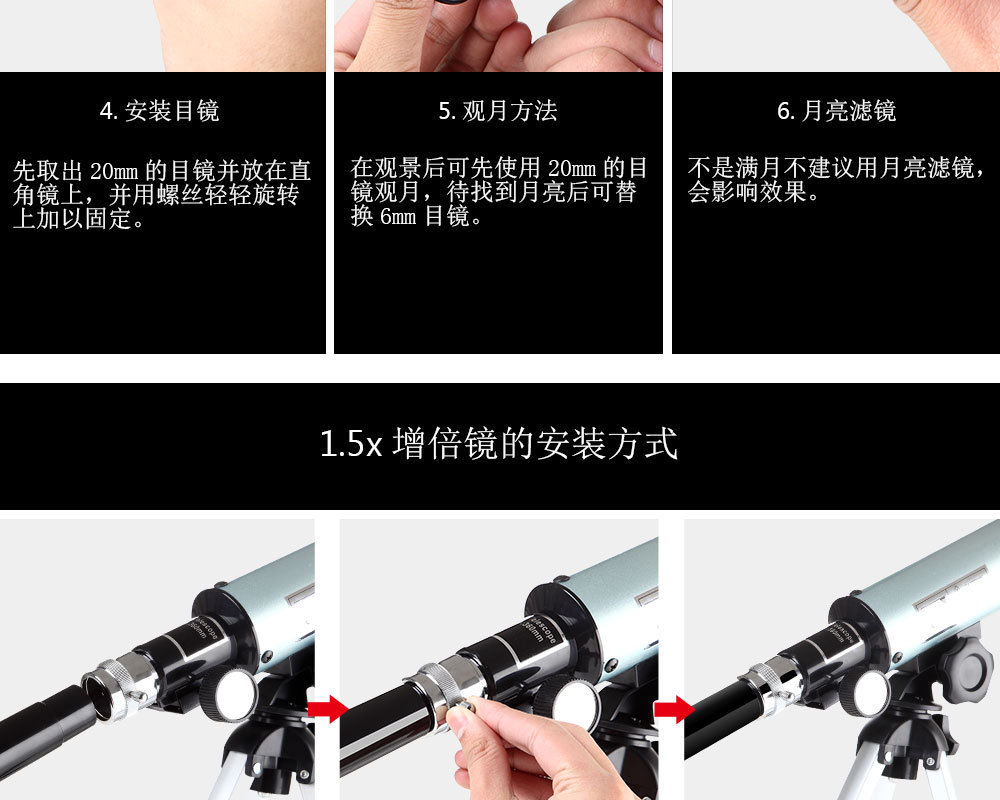 4. 安装目镜

先取出 20mm 的目镜并放在直角镜上，并用螺丝轻轻旋转上加以固定。

5. 观月方法

在观景后可先使用 20mm 的目镜观月，待找到月亮后可替换 6mm 目镜。

6. 月亮滤镜

不是满月不建议用月亮滤镜，会影响效果。

1.5x 增倍镜的安装方式