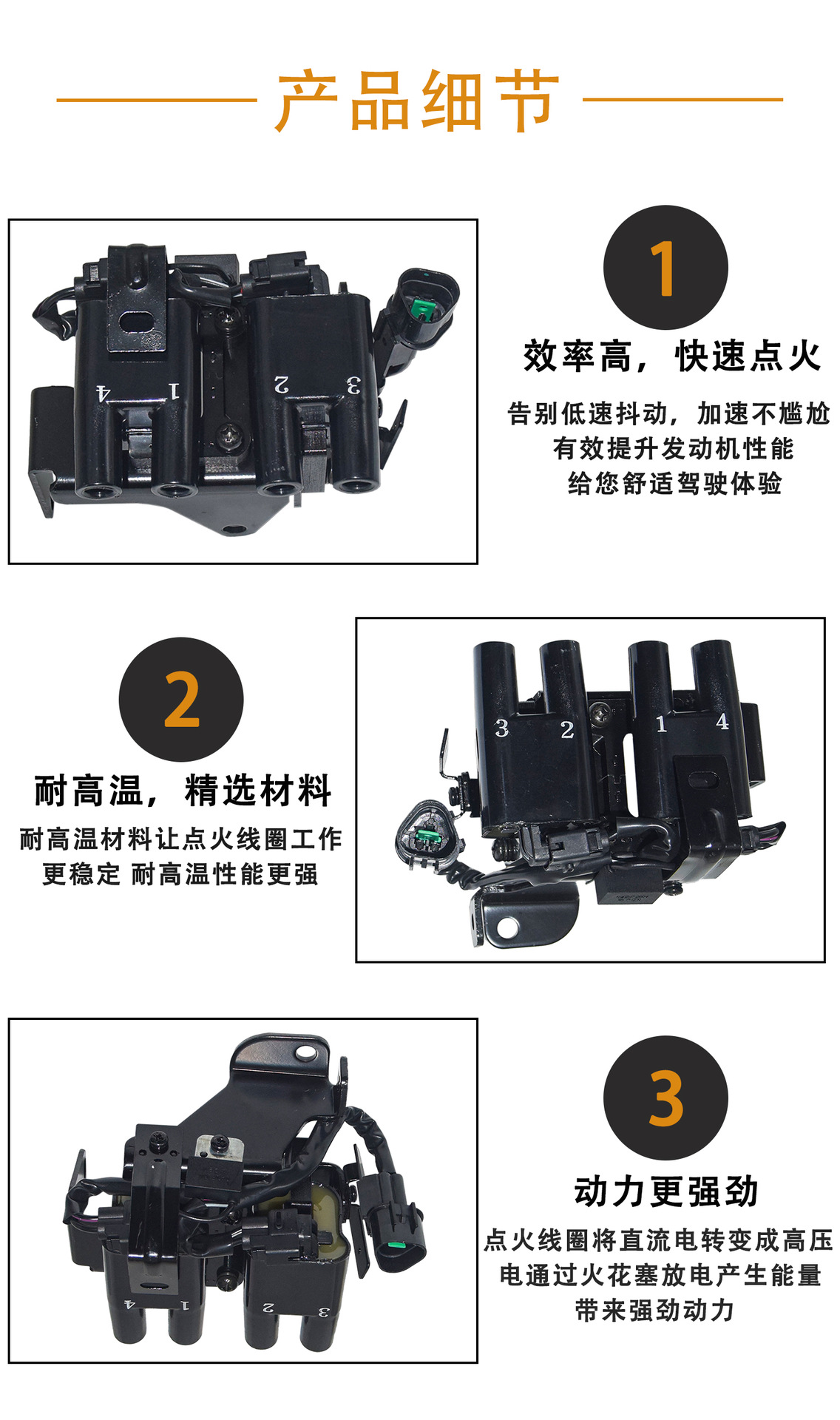 产品细节

4 1 2 3

1

效率高，快速点火

告别低速抖动，加速不尴尬
有效提升发动机性能
给您舒适驾驶体验

2

耐高温，精选材料

耐高温材料让点火线圈工作
更稳定 耐高温性能更强

3 2 1 4

4 1 2 3

3

动力更强劲

点火线圈将直流电转变成高压
电通过火花塞放电产生能量
带来强劲动力