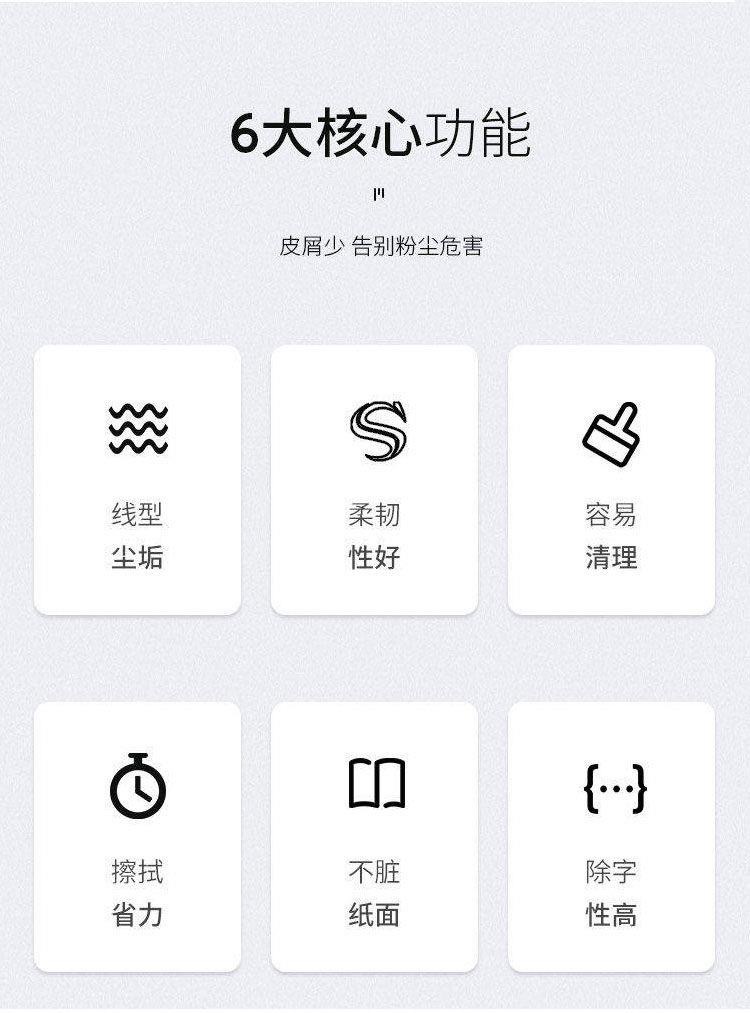 6大核心功能

皮屑少 告别粉尘危害

线型
尘垢

柔韧
性好

容易
清理

擦拭
省力

不脏
纸面

除字
性高