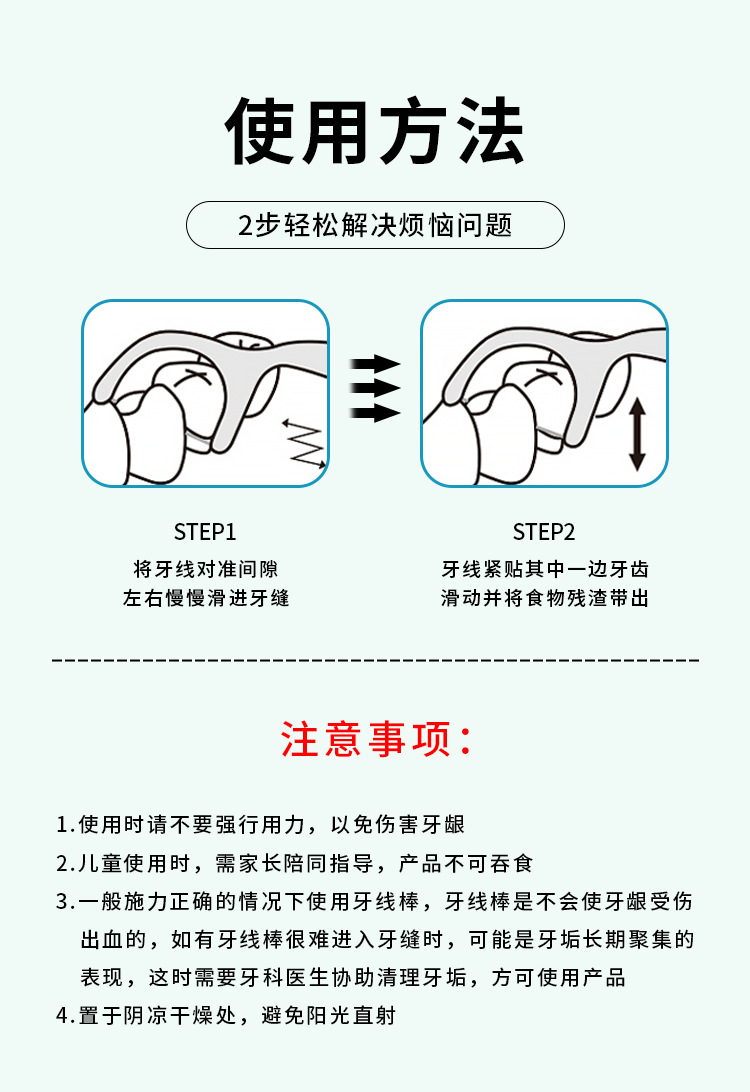 使用方法

2步轻松解决烦恼问题

STEP1
将牙线对准间隙
左右慢慢滑进牙缝

STEP2
牙线紧贴其中一边牙齿
滑动并将食物残渣带出

注意事项：

1.使用时请不要强行用力，以免伤害牙龈
2.儿童使用时，需家长陪同指导，产品不可吞食
3.一般施力正确的情况下使用牙线棒，牙线棒是不会使牙龈受伤出血的，如有牙线棒很难进入牙缝时，可能是牙垢长期聚集的表现，这时需要牙科医生协助清理牙垢，方可使用产品
4.置于阴凉干燥处，避免阳光直射