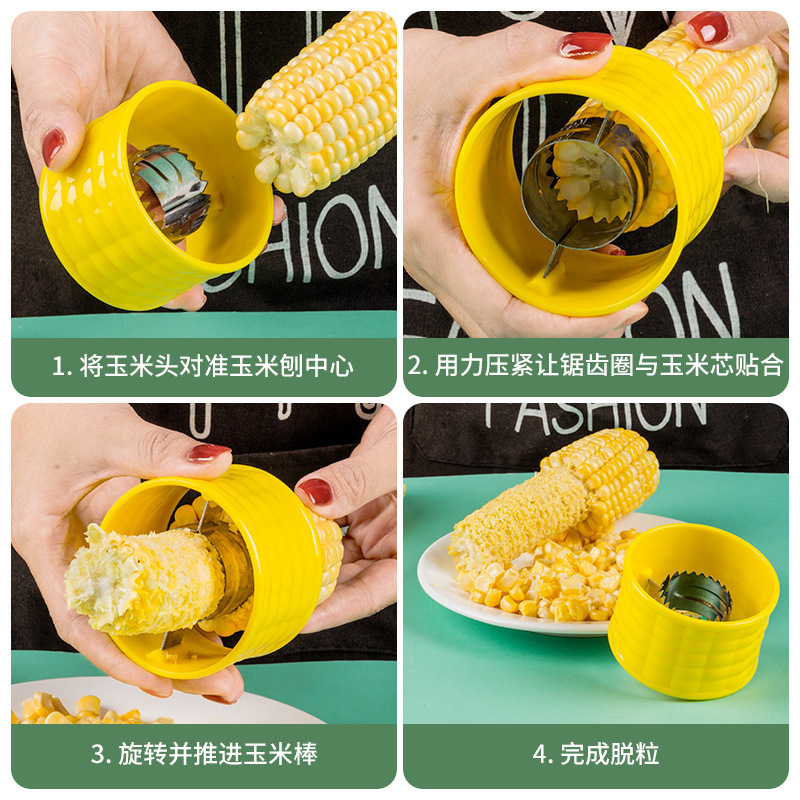 FASHION

1. 将玉米头对准玉米刨中心

FASHION

2. 用力压紧让锯齿圈与玉米芯贴合

3. 旋转并推进玉米棒

FASHION

4. 完成脱粒