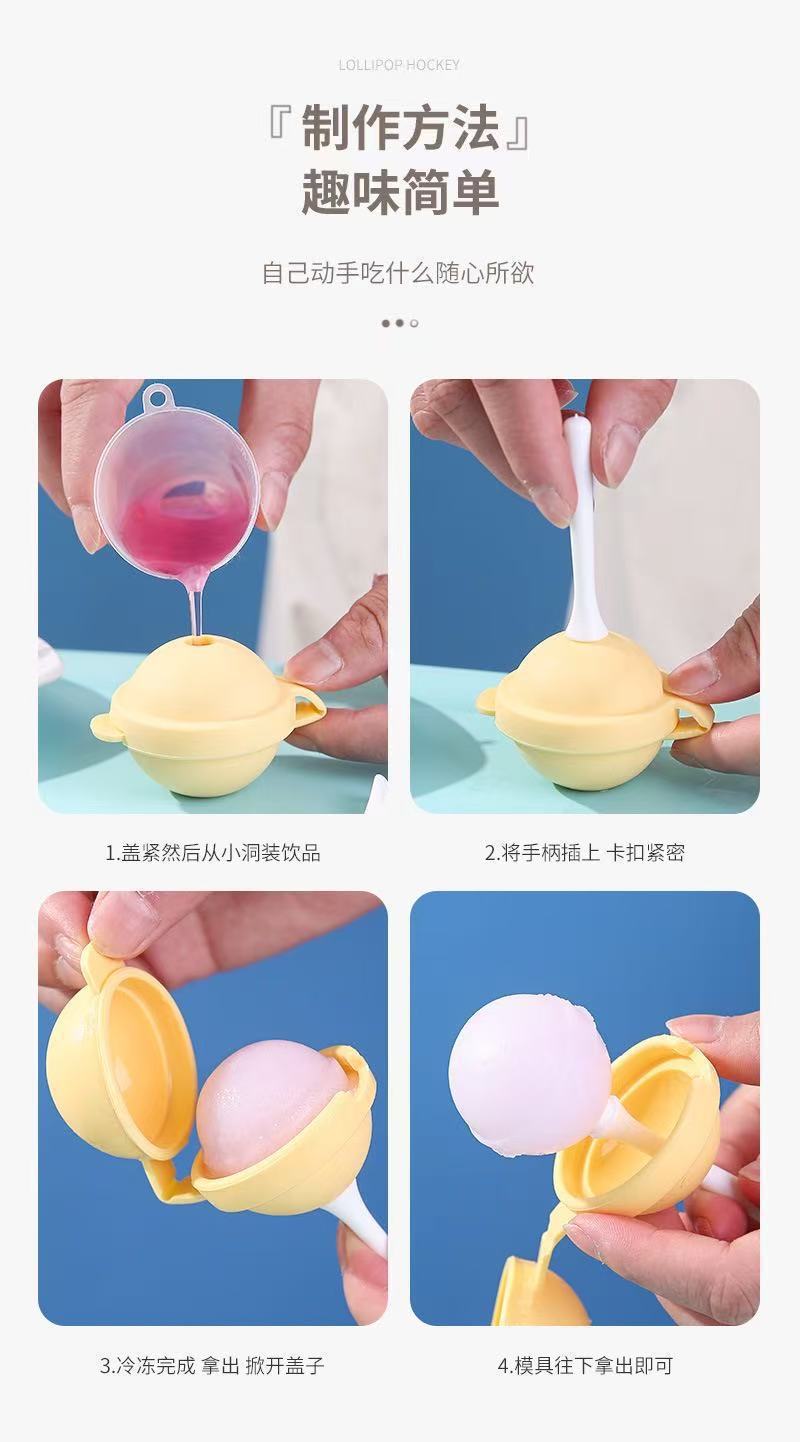 LOLLIPOP HOCKEY

『制作方法』
趣味简单

自己动手吃什么随心所欲

1.盖紧然后从小洞装饮品

2.将手柄插上 卡扣紧密

3.冷冻完成 拿出 掀开盖子

4.模具往下拿出即可