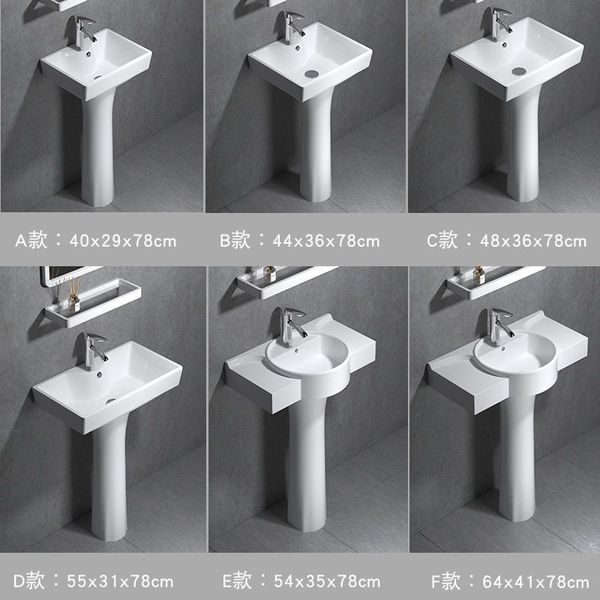 A款：40x29x78cm

B款：44x36x78cm

C款：48x36x78cm

D款：55x31x78cm

E款：54x35x78cm

F款：64x41x78cm