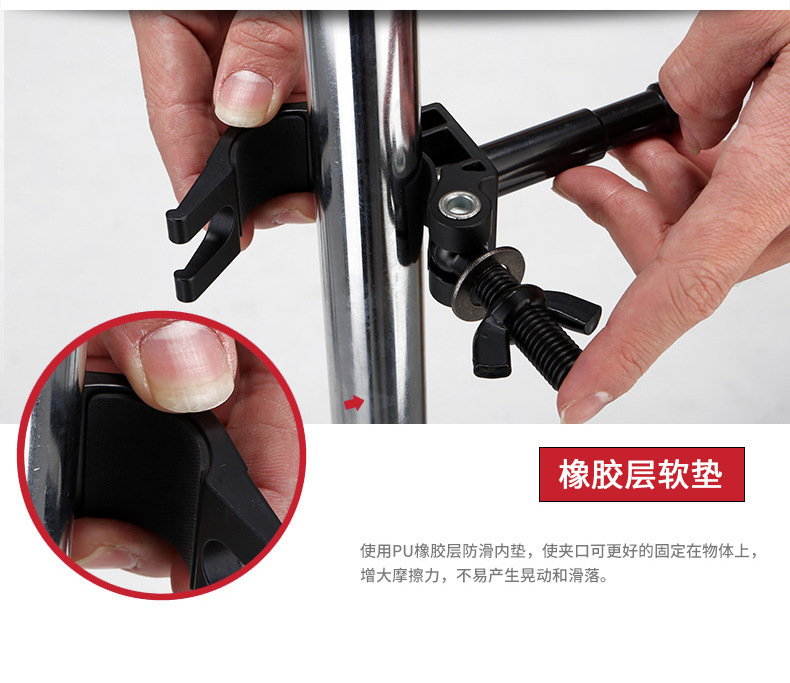 橡胶层软垫

使用PU橡胶层防滑内垫，使夹口可更好的固定在物体上，增大摩擦力，不易产生晃动和滑落。