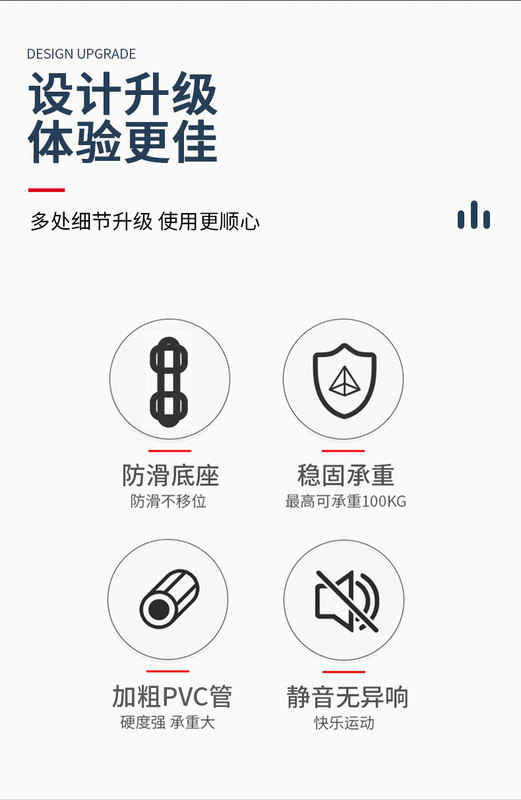 DESIGN UPGRADE

设计升级
体验更佳

多处细节升级 使用更顺心

防滑底座
防滑不移位

稳固承重
最高可承重100KG

加粗PVC管
硬度强 承重大

静音无异响
快乐运动