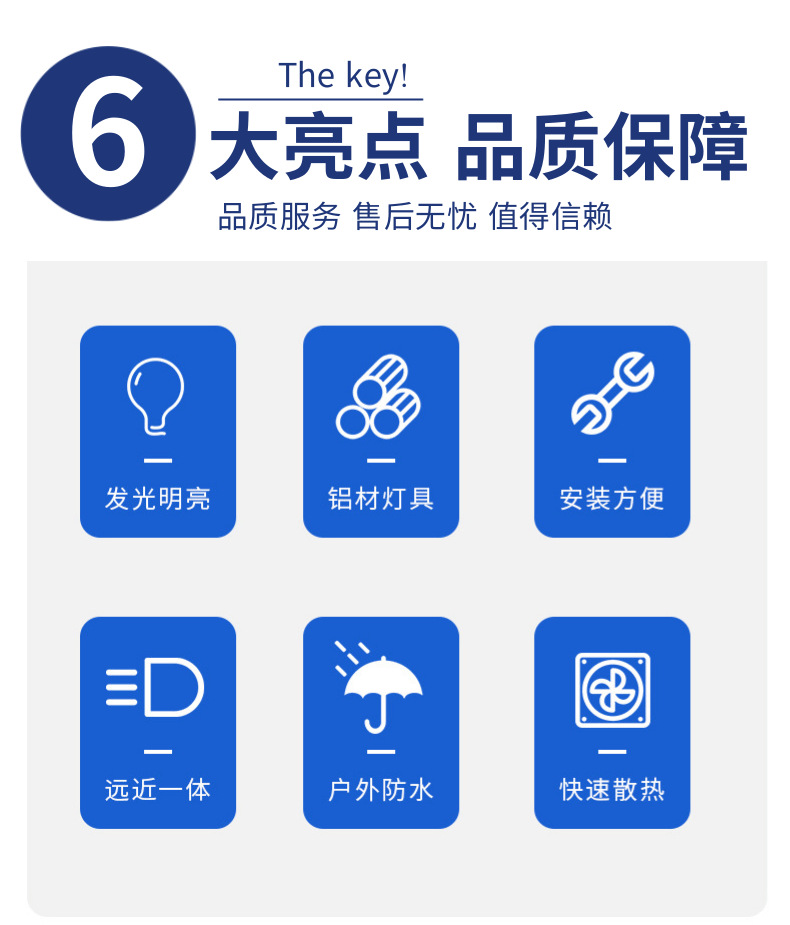 6

The key!

大亮点 品质保障

品质服务 售后无忧 值得信赖

发光明亮

铝材灯具

安装方便

远近一体

户外防水

快速散热