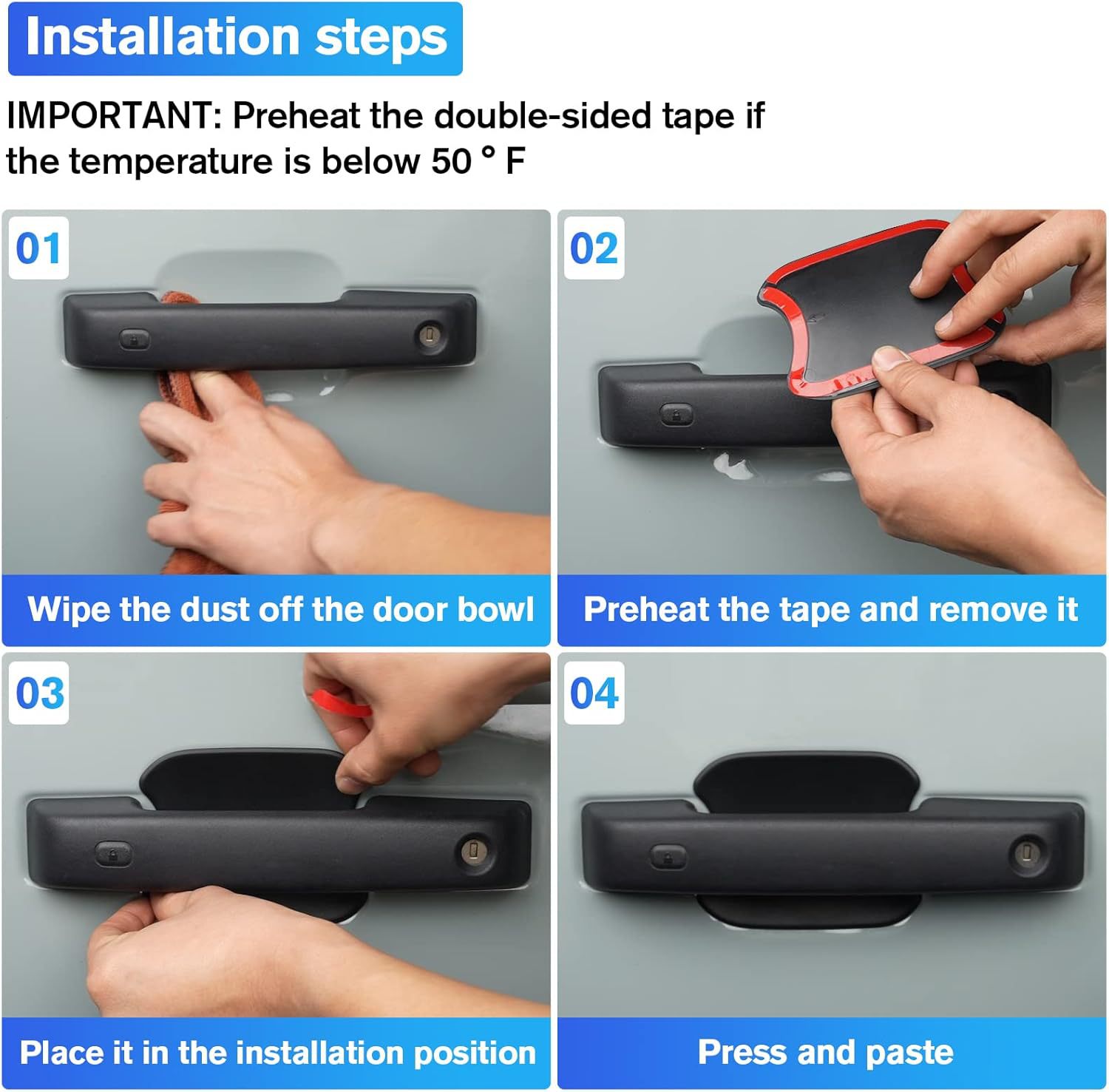 Installation steps

IMPORTANT: Preheat the double-sided tape if the temperature is below 50 ° F

01

Wipe the dust off the door bowl

02

Preheat the tape and remove it

03

Place it in the installation position

04

Press and paste