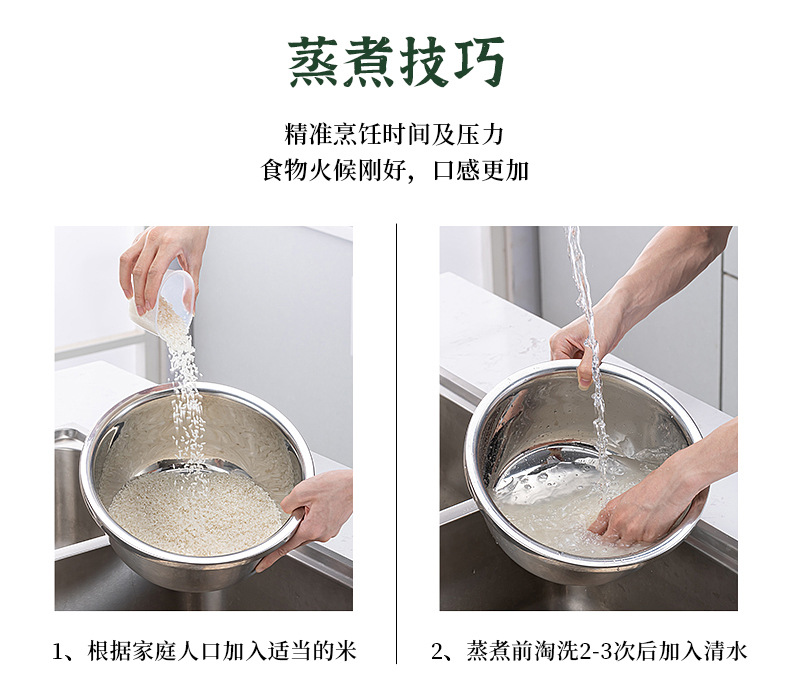 蒸煮技巧

精准烹饪时间及压力
食物火候刚好，口感更加

1、根据家庭人口加入适当的米

2、蒸煮前淘洗2-3次后加入清水