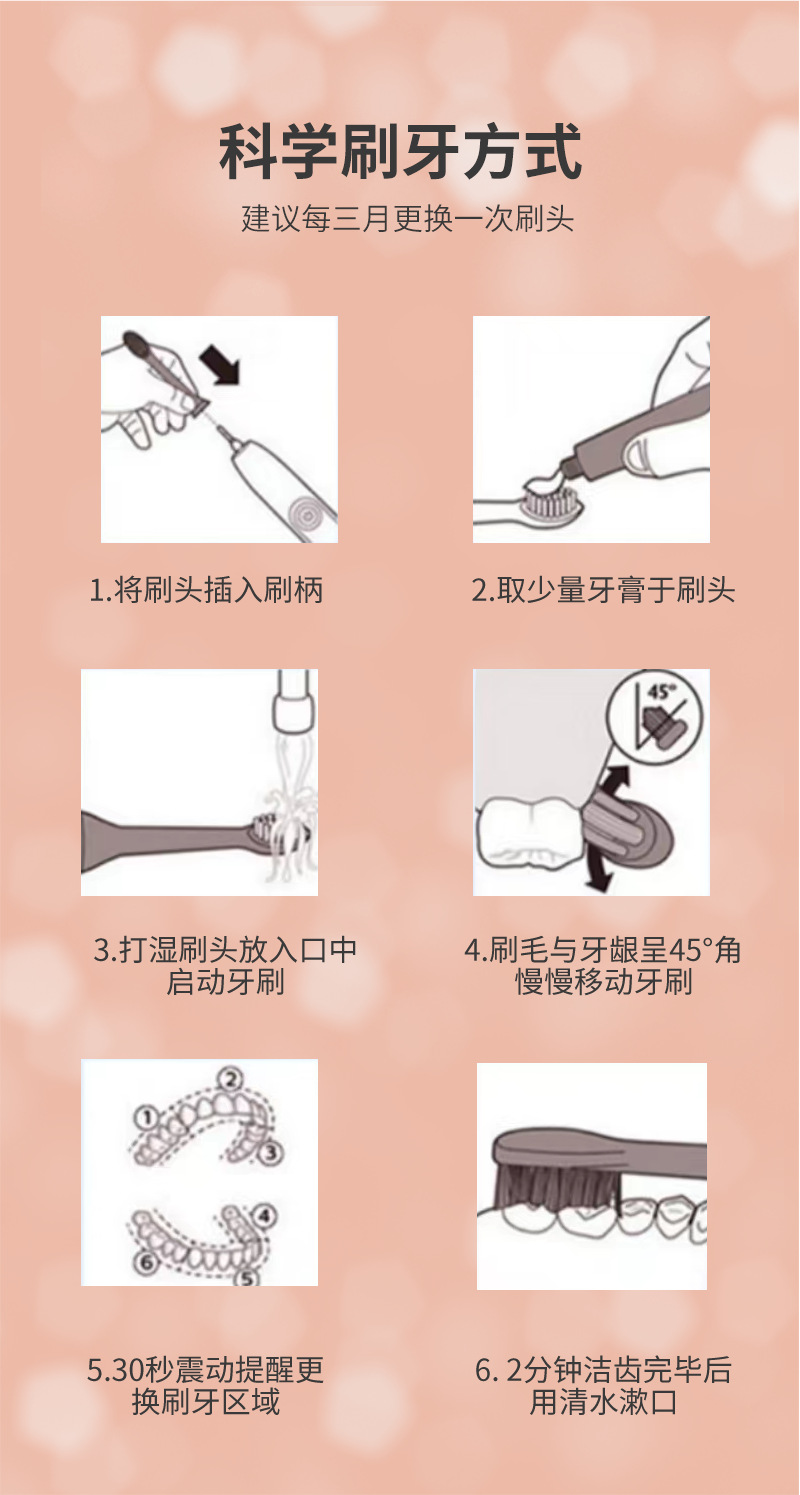 科学刷牙方式

建议每三月更换一次刷头

1.将刷头插入刷柄

2.取少量牙膏于刷头

3.打湿刷头放入口中启动牙刷

45°

4.刷毛与牙龈呈45°角慢慢移动牙刷

1 2 3 4 5 6

5.30秒震动提醒更换刷牙区域

6. 2分钟洁齿完毕后用清水漱口