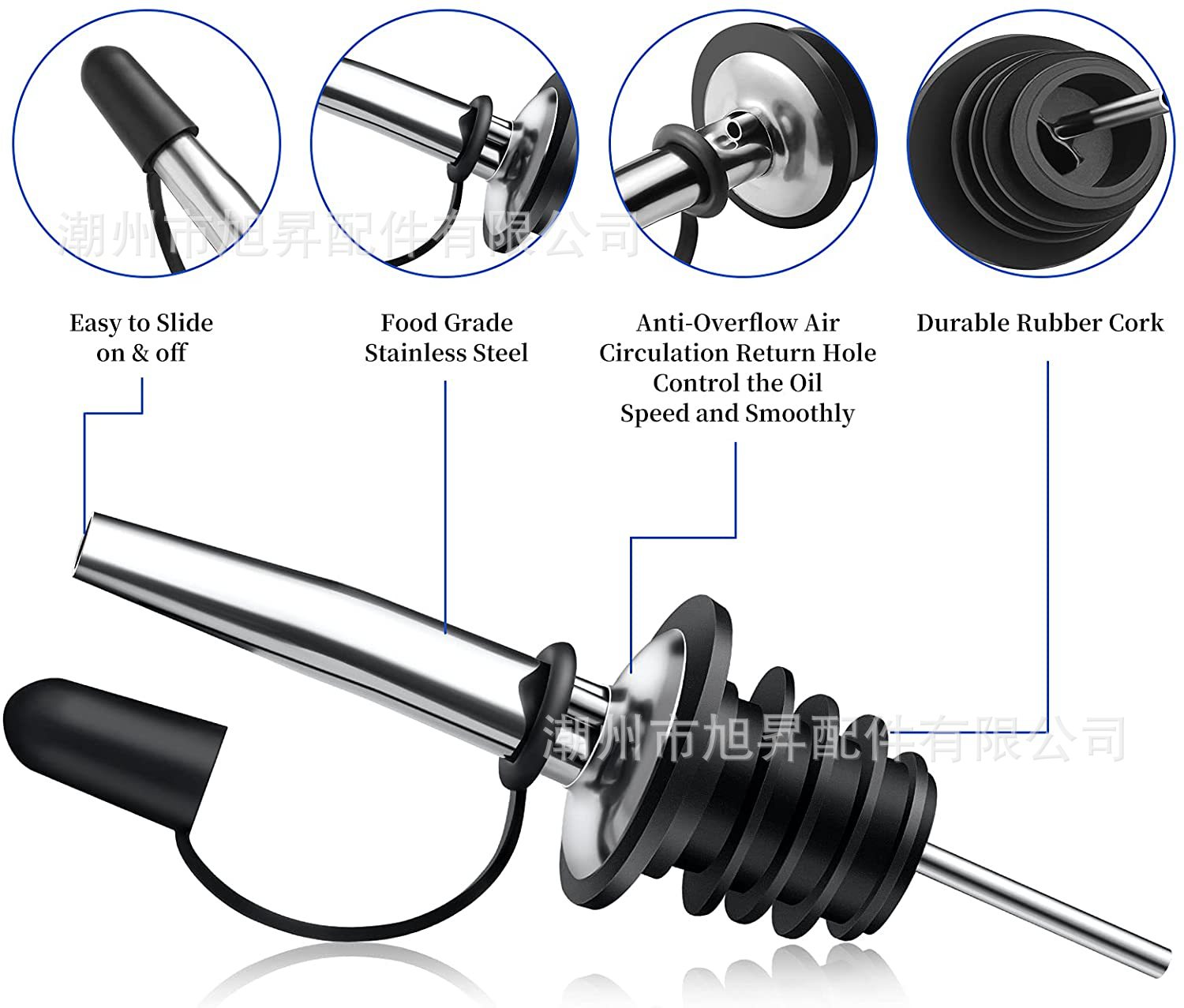 潮州市旭昇配件有限公司

Easy to Slide on & off

Food Grade Stainless Steel

Anti-Overflow Air Circulation Return Hole Control the Oil Speed and Smoothly

Durable Rubber Cork

潮州市旭昇配件有限公司