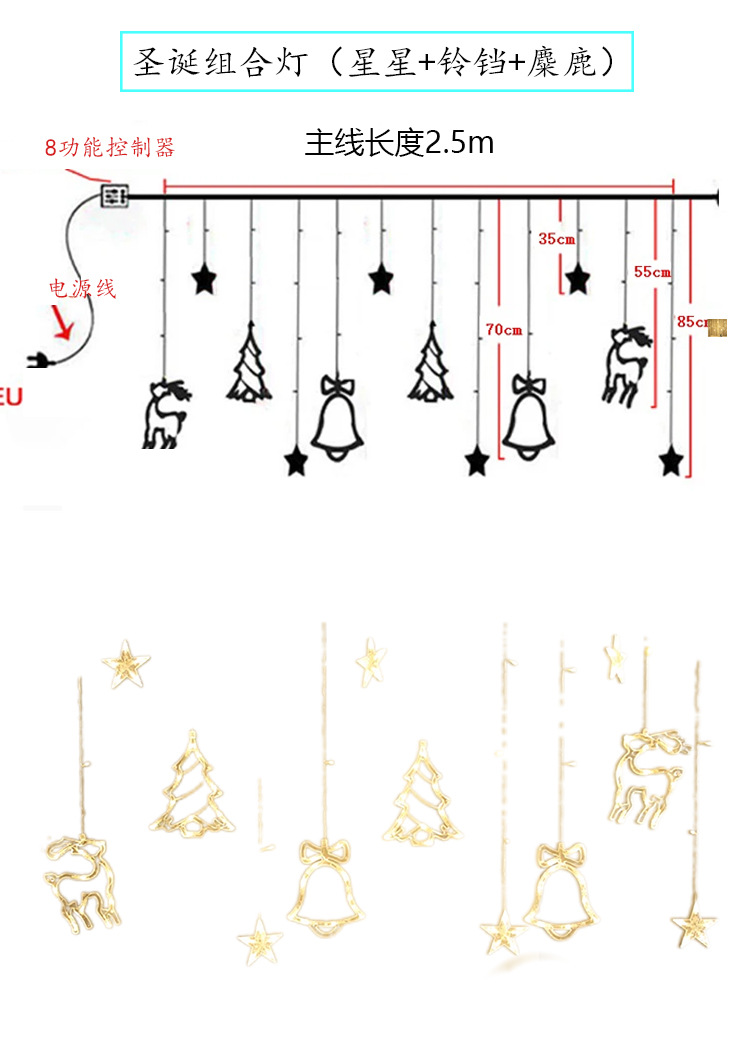 圣诞组合灯（星星+铃铛+麋鹿）

8功能控制器

主线长度2.5m

电源线

EU

35cm

55cm

70cm

85cm