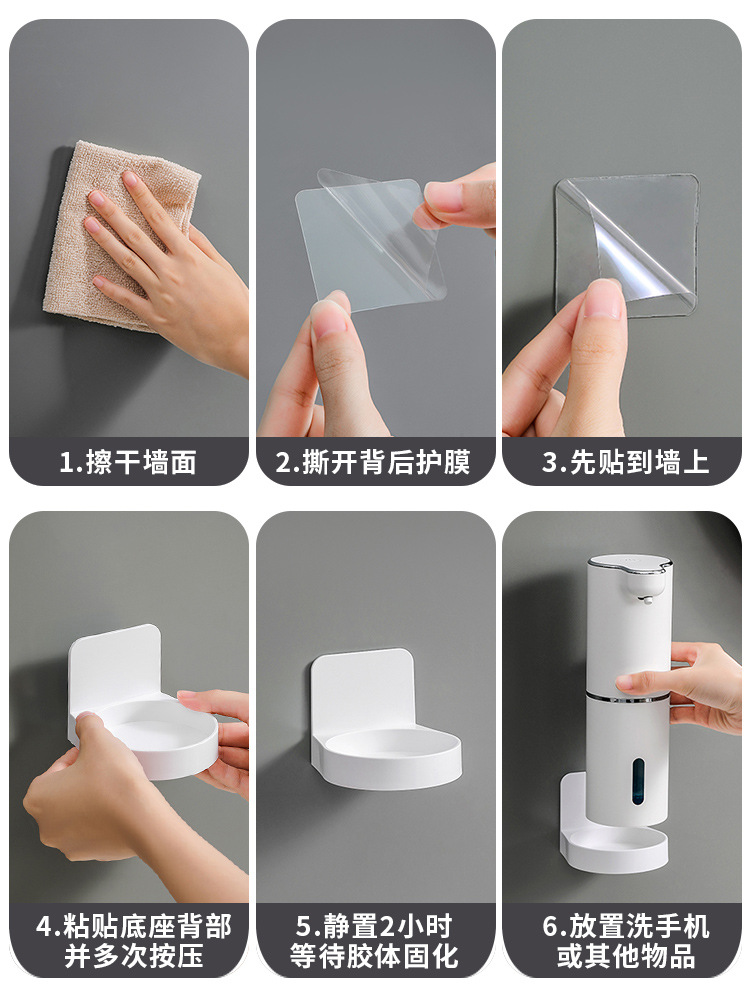 1.擦干墙面

2.撕开背后护膜

3.先贴到墙上

4.粘贴底座背部并多次按压

5.静置2小时等待胶体固化

6.放置洗手机或其他物品