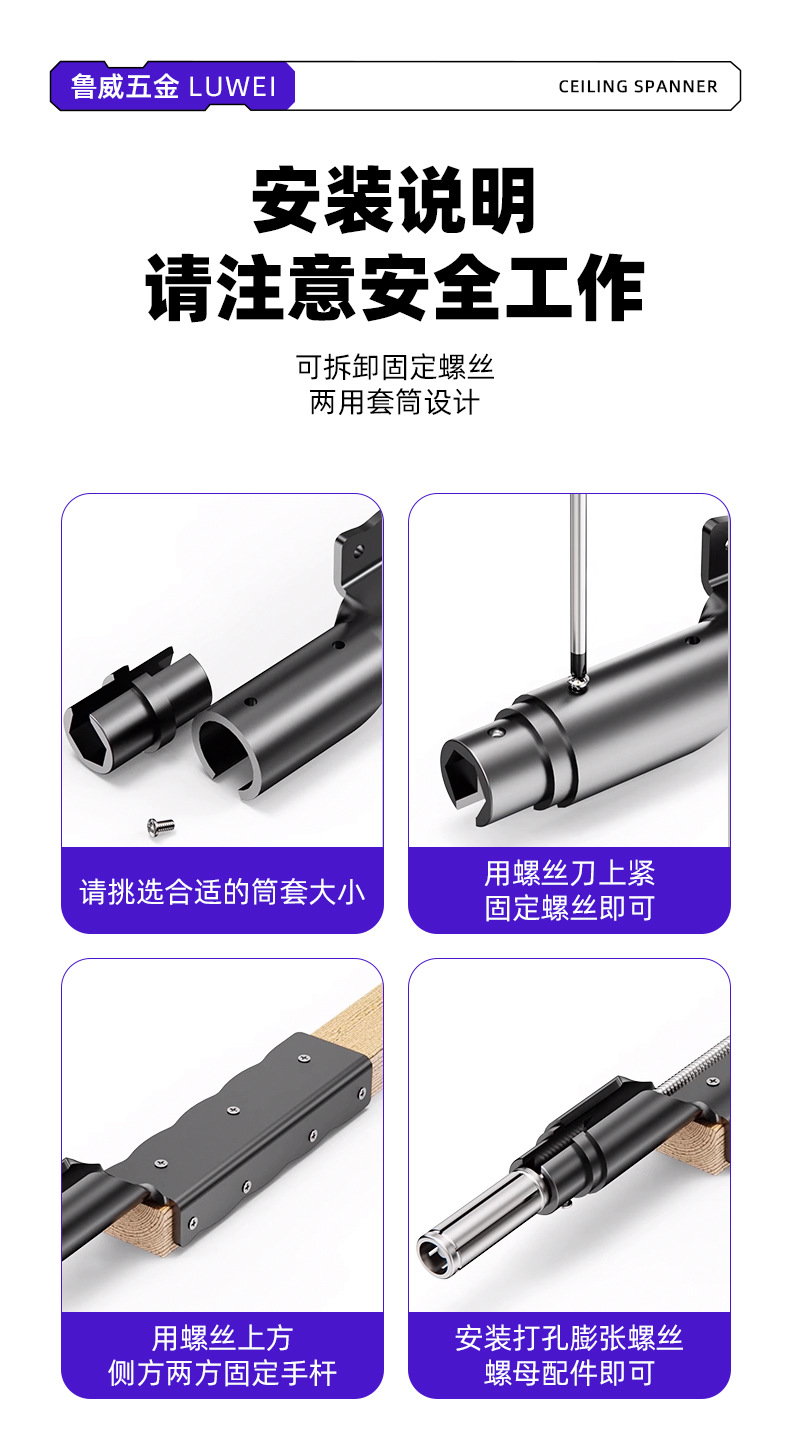 鲁威五金 LUWEI

CEILING SPANNER

安装说明
请注意安全工作

可拆卸固定螺丝
两用套筒设计

请挑选合适的筒套大小

用螺丝刀上紧
固定螺丝即可

用螺丝上方
侧方两方固定手杆

安装打孔膨张螺丝
螺母配件即可