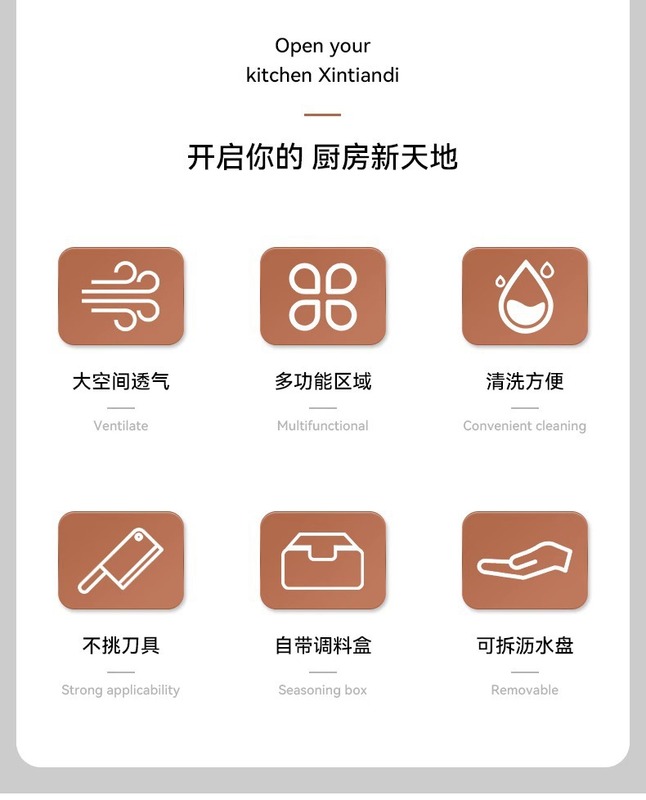 Open your
kitchen Xintiandi

开启你的 厨房新天地

大空间透气

Ventilate

多功能区域

Multifunctional

清洗方便

Convenient cleaning

不挑刀具

Strong applicability

自带调料盒

Seasoning box

可拆沥水盘

Removable