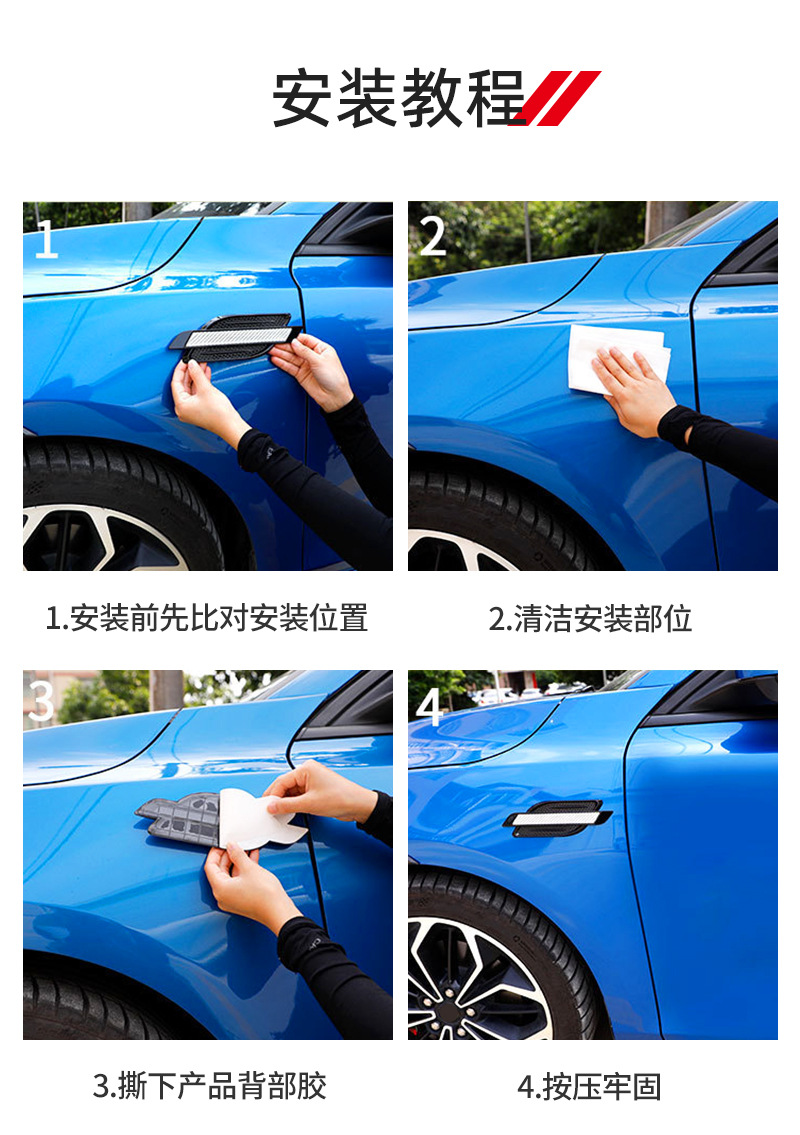 安装教程

1

2

1.安装前先比对安装位置

2.清洁安装部位

3

4

3.撕下产品背部胶

4.按压牢固