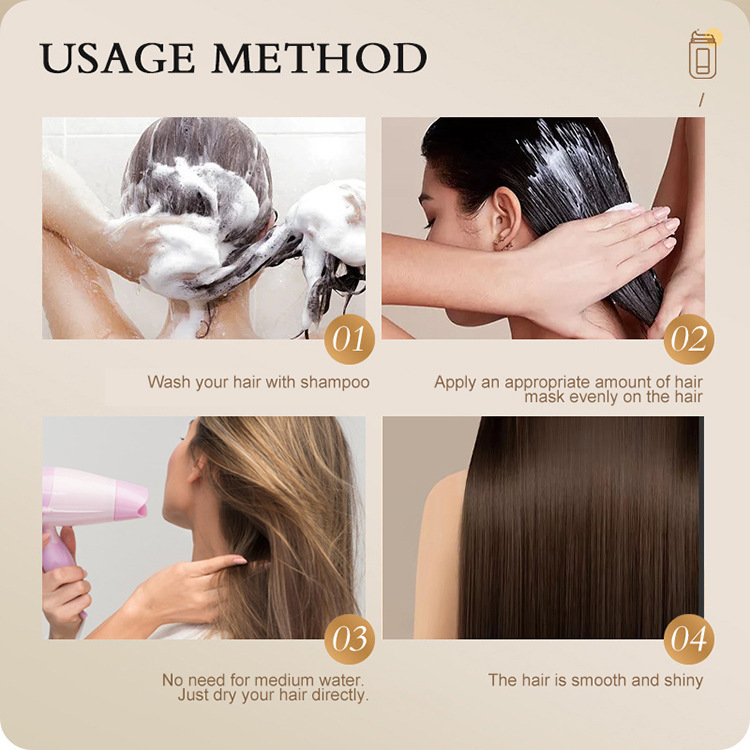 USAGE METHOD

/

01

Wash your hair with shampoo

02

Apply an appropriate amount of hair mask evenly on the hair

03

No need for medium water. Just dry your hair directly.

04

The hair is smooth and shiny