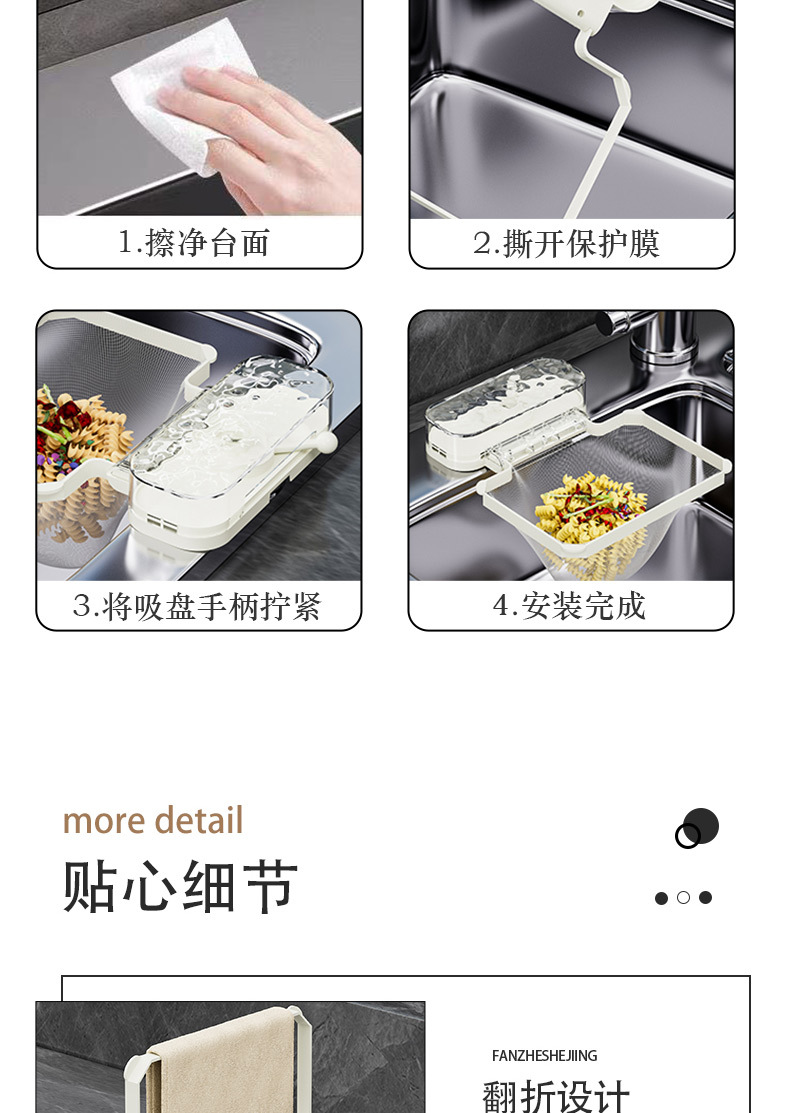 1.擦净台面

2.撕开保护膜

3.将吸盘手柄拧紧

4.安装完成

more detail
贴心细节

FANZHESHEJIING
翻折设计