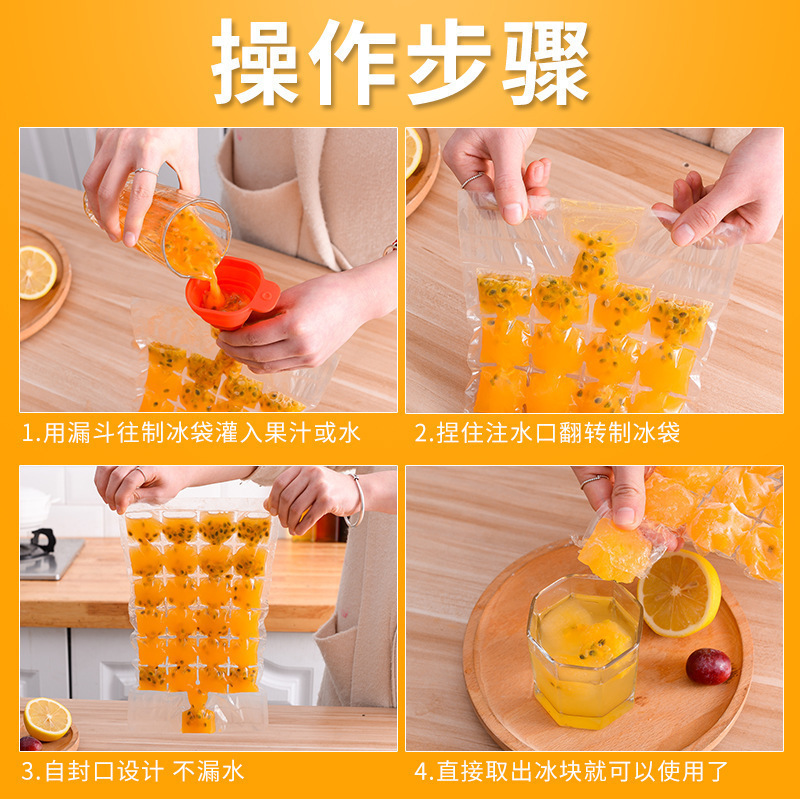 操作步骤

1.用漏斗往制冰袋灌入果汁或水

2.捏住注水口翻转制冰袋

3.自封口设计 不漏水

4.直接取出冰块就可以使用了