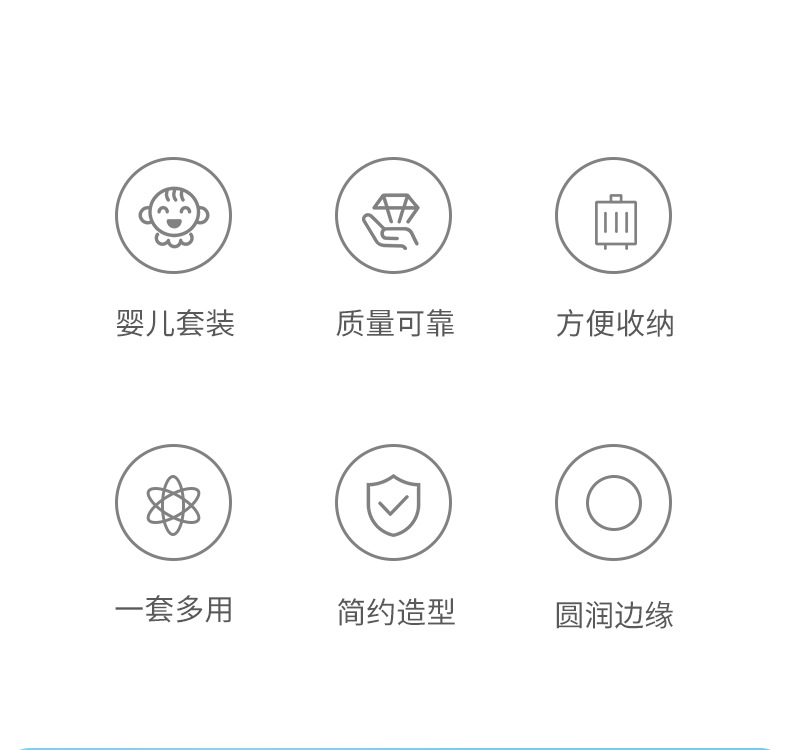 婴儿套装

质量可靠

方便收纳

一套多用

简约造型

圆润边缘