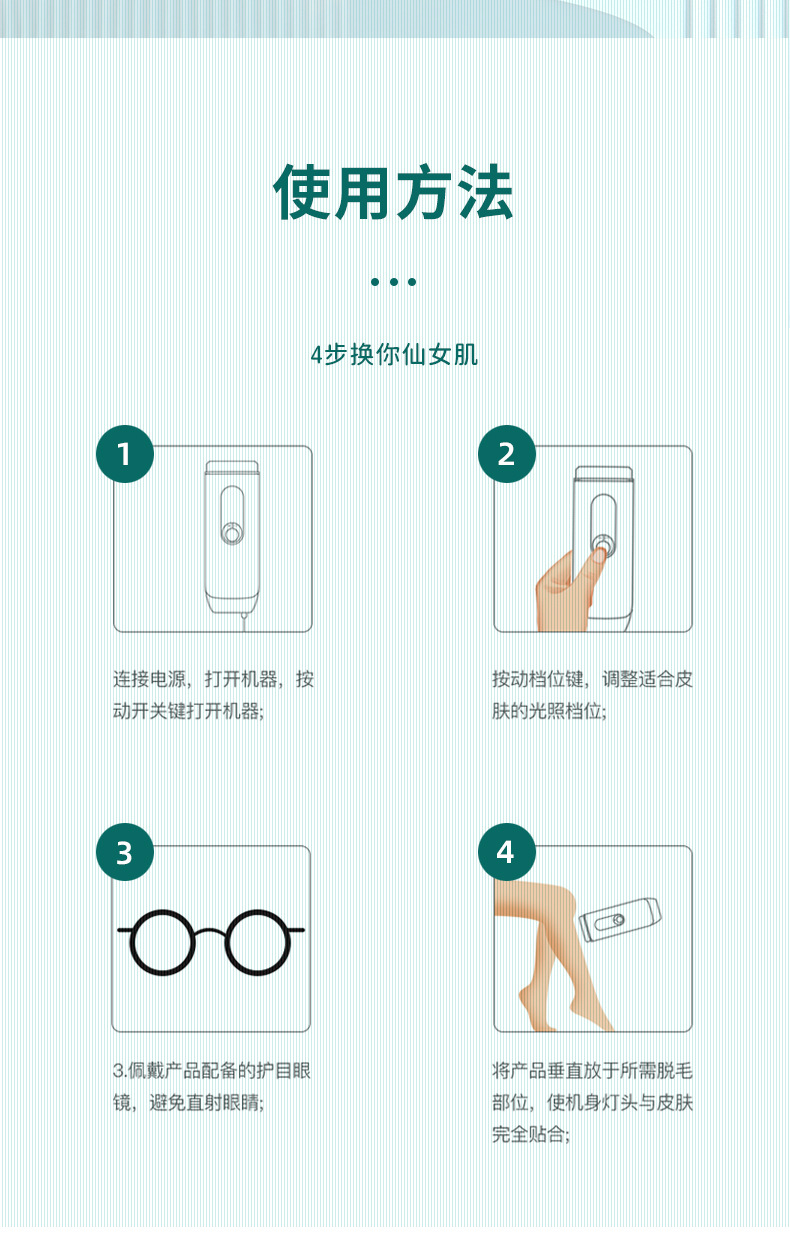 使用方法

4步换你仙女肌

1

连接电源，打开机器，按动开关键打开机器;

2

按动档位键，调整适合皮肤的光照档位;

3

3.佩戴产品配备的护目眼镜，避免直射眼睛;

4

将产品垂直放于所需脱毛部位，使机身灯头与皮肤完全贴合;