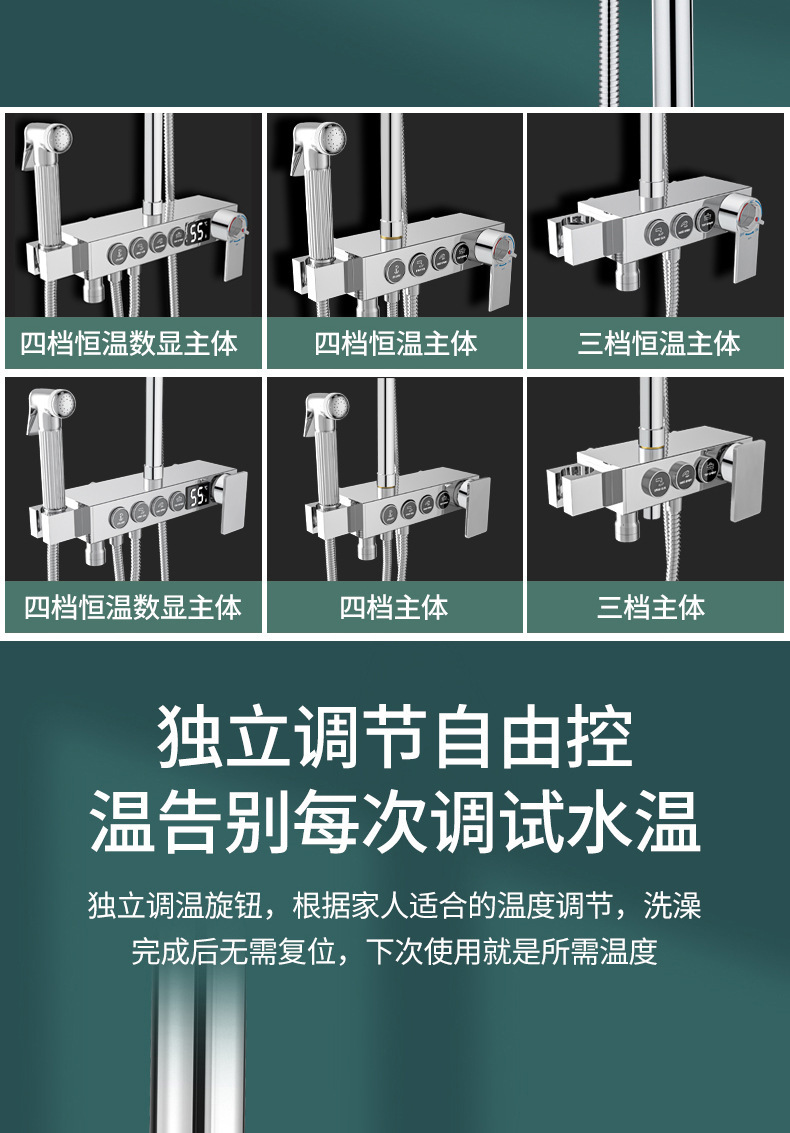 四档恒温数显主体

四档恒温主体

三档恒温主体

四档恒温数显主体

四档主体

三档主体

独立调节自由控
温告别每次调试水温

独立调温旋钮，根据家人适合的温度调节，洗澡完成后无需复位，下次使用就是所需温度