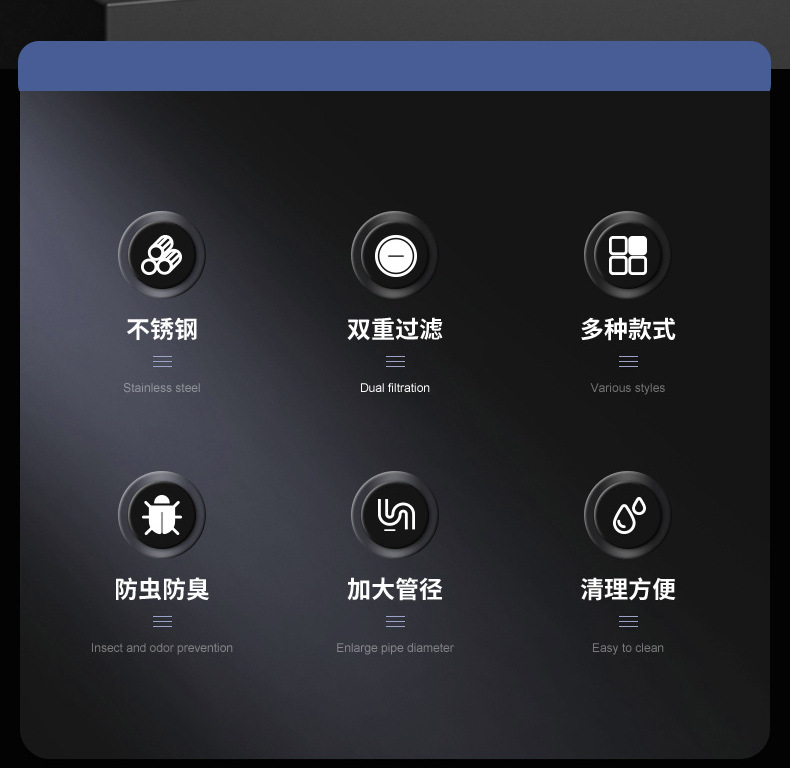 不锈钢

Stainless steel

双重过滤

Dual filtration

多种款式

Various styles

防虫防臭

Insect and odor prevention

加大管径

Enlarge pipe diameter

清理方便

Easy to clean