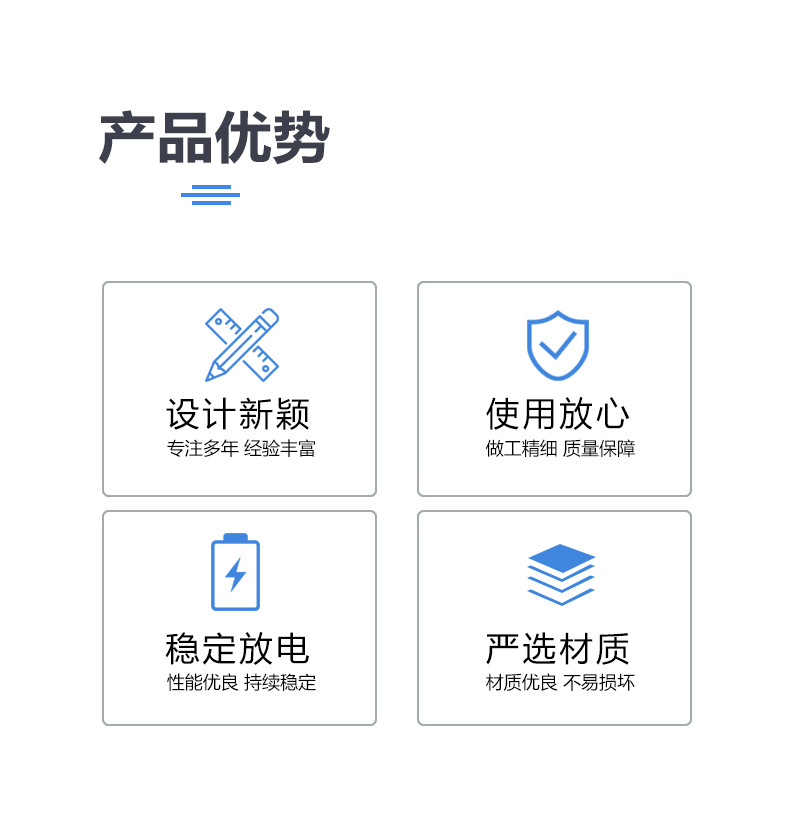 产品优势

设计新颖
专注多年 经验丰富

使用放心
做工精细 质量保障

稳定放电
性能优良 持续稳定

严选材质
材质优良 不易损坏