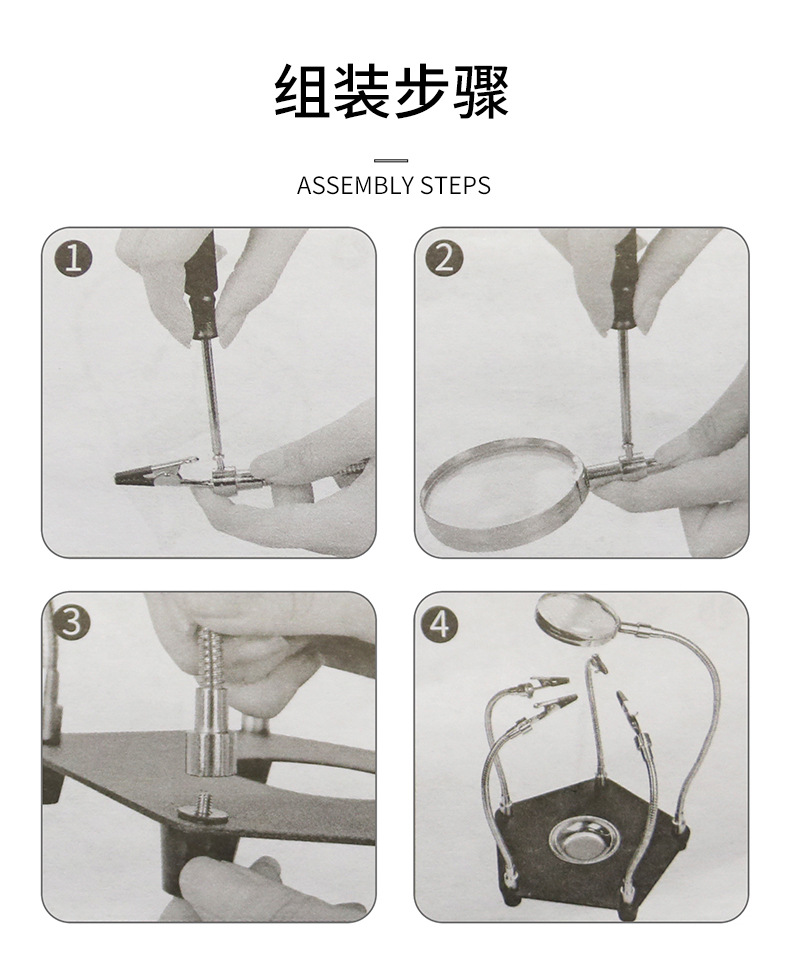 组装步骤

ASSEMBLY STEPS

1

2

3

4