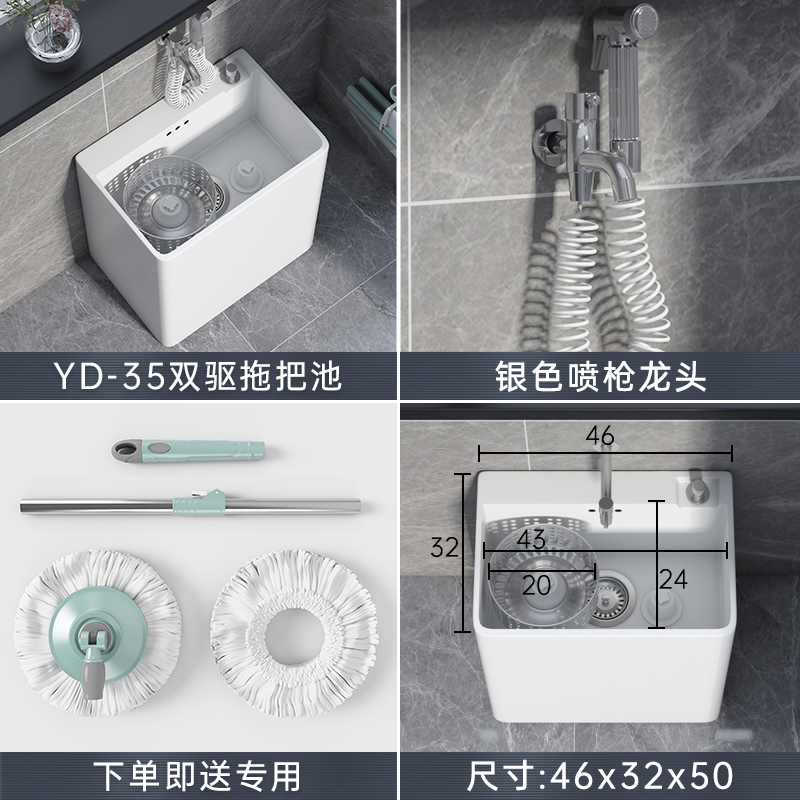 YD-35双驱拖把池

银色喷枪龙头

下单即送专用

46
32
43
20
24

尺寸:46x32x50