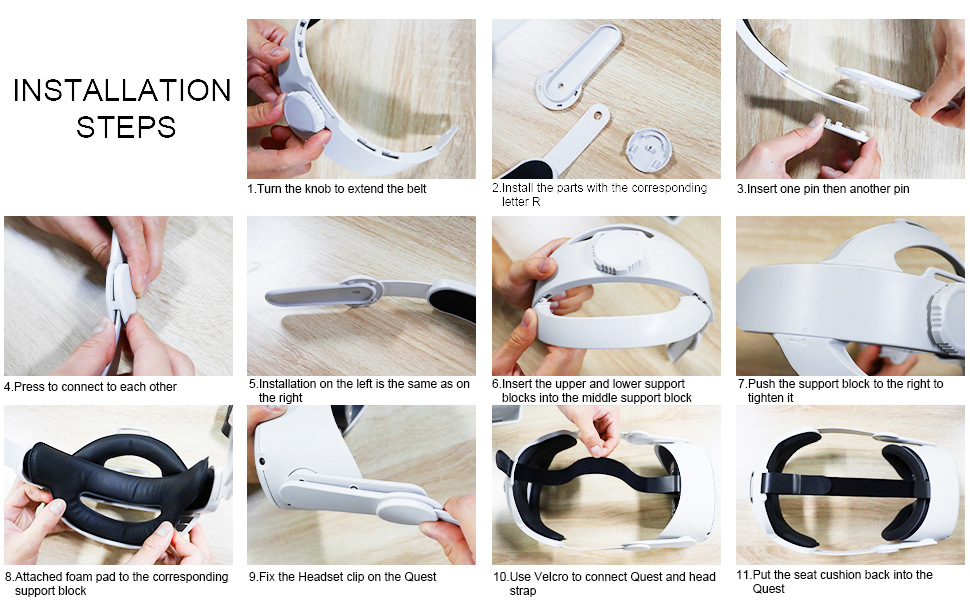 INSTALLATION STEPS

1.Turn the knob to extend the belt

2.Install the parts with the corresponding letter R

3.Insert one pin then another pin

4.Press to connect to each other

5.Installation on the left is the same as on the right

6.Insert the upper and lower support blocks into the middle support block

7.Push the support block to the right to tighten it

8.Attached foam pad to the corresponding support block

9.Fix the Headset clip on the Quest

10.Use Velcro to connect Quest and head strap

11.Put the seat cushion back into the Quest