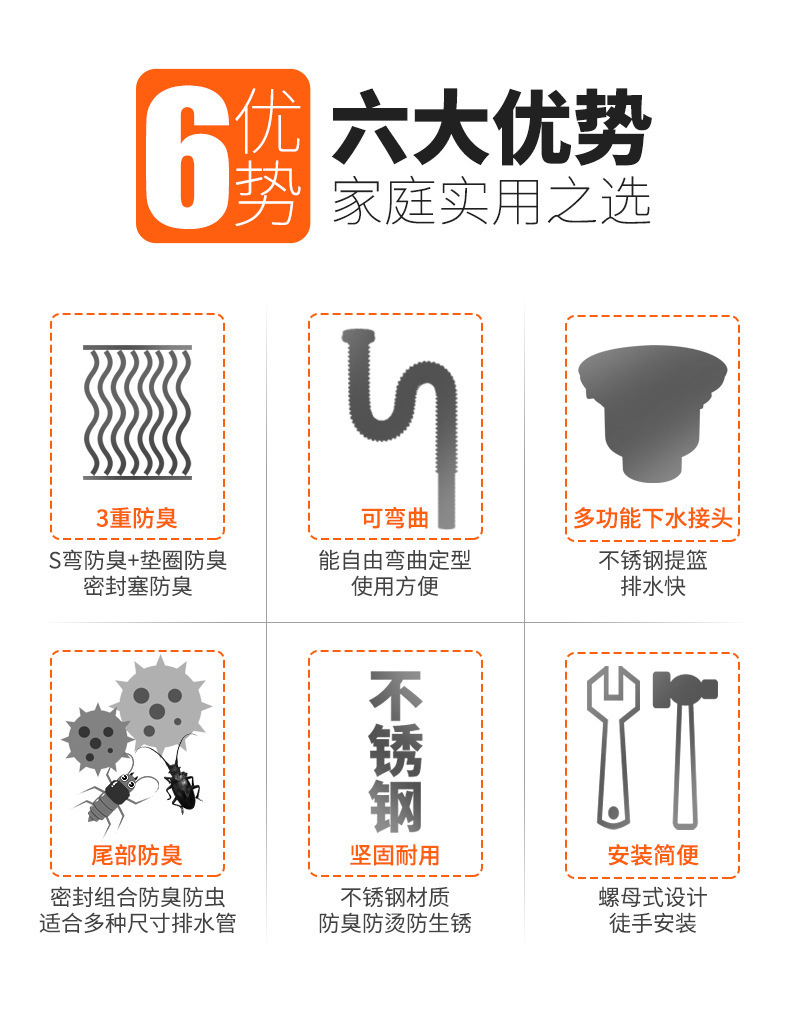 6优势

六大优势
家庭实用之选

3重防臭
S弯防臭+垫圈防臭
密封塞防臭

可弯曲
能自由弯曲定型
使用方便

多功能下水接头
不锈钢提篮
排水快

尾部防臭
密封组合防臭防虫
适合多种尺寸排水管

不锈钢

坚固耐用
不锈钢材质
防臭防烫防生锈

安装简便
螺母式设计
徒手安装