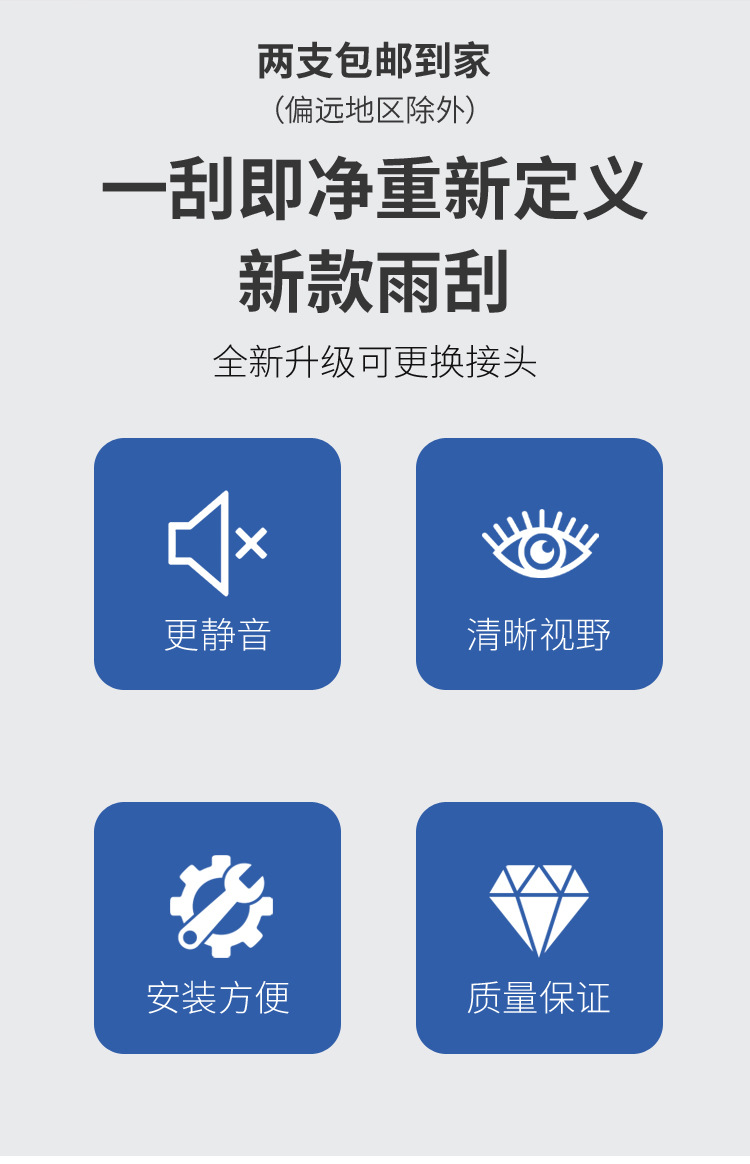 两支包邮到家
（偏远地区除外）

一刮即净重新定义
新款雨刮

全新升级可更换接头

更静音

清晰视野

安装方便

质量保证