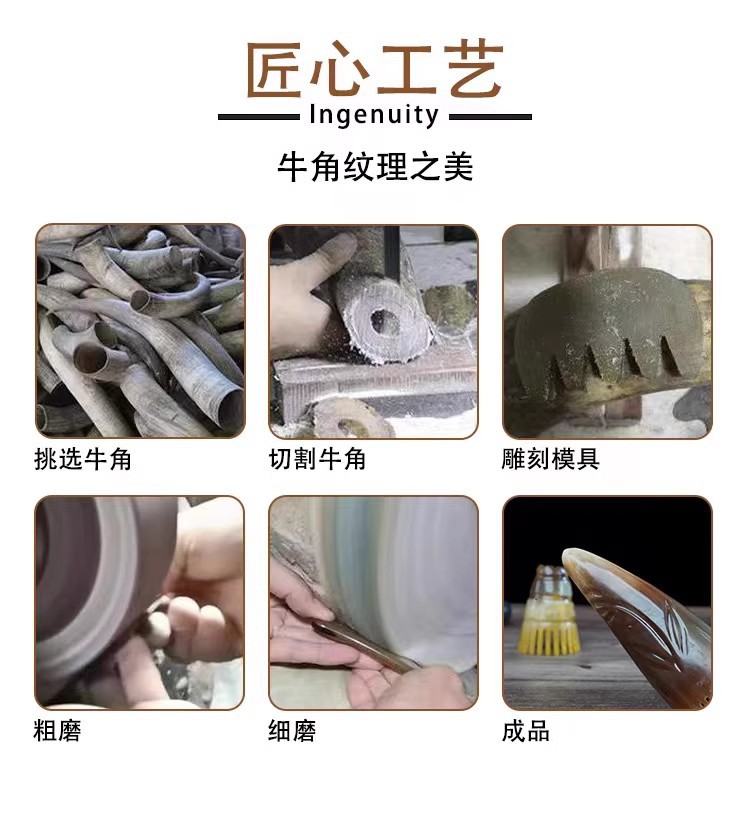 匠心工艺

Ingenuity

牛角纹理之美

挑选牛角

切割牛角

雕刻模具

粗磨

细磨

成品