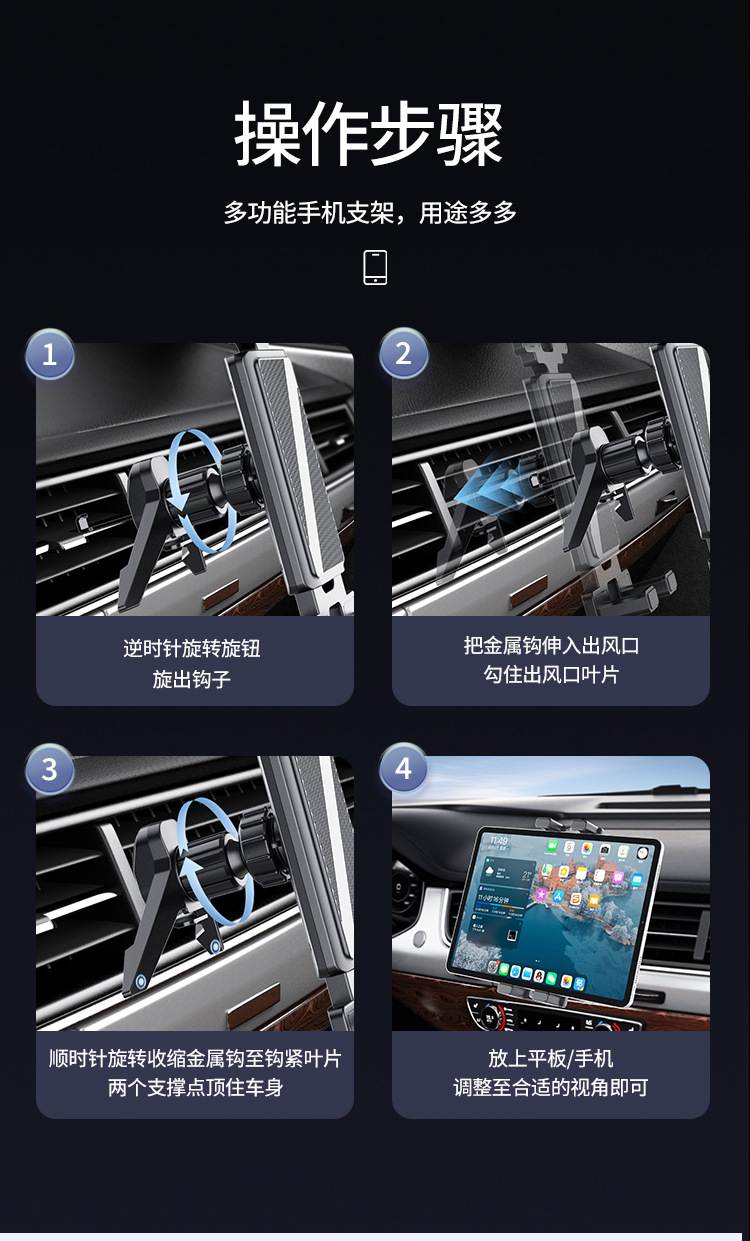 操作步骤

多功能手机支架，用途多多

1

逆时针旋转旋钮
旋出钩子

2

把金属钩伸入出风口
勾住出风口叶片

3

顺时针旋转收缩金属钩至钩紧叶片
两个支撑点顶住车身

4

11:49

放上平板/手机
调整至合适的视角即可