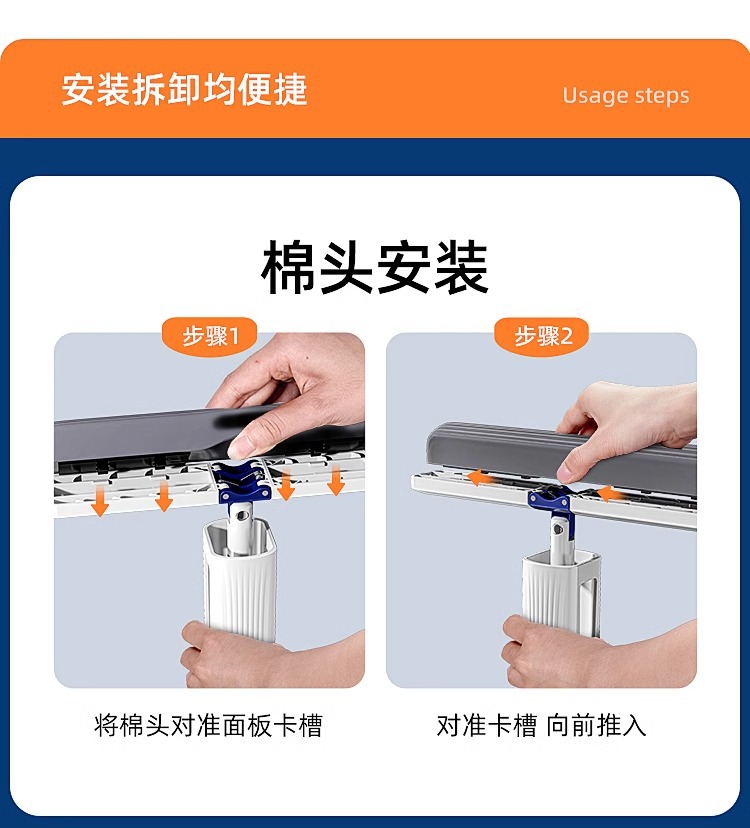 安装拆卸均便捷

Usage steps

棉头安装

步骤1

将棉头对准面板卡槽

步骤2

对准卡槽 向前推入