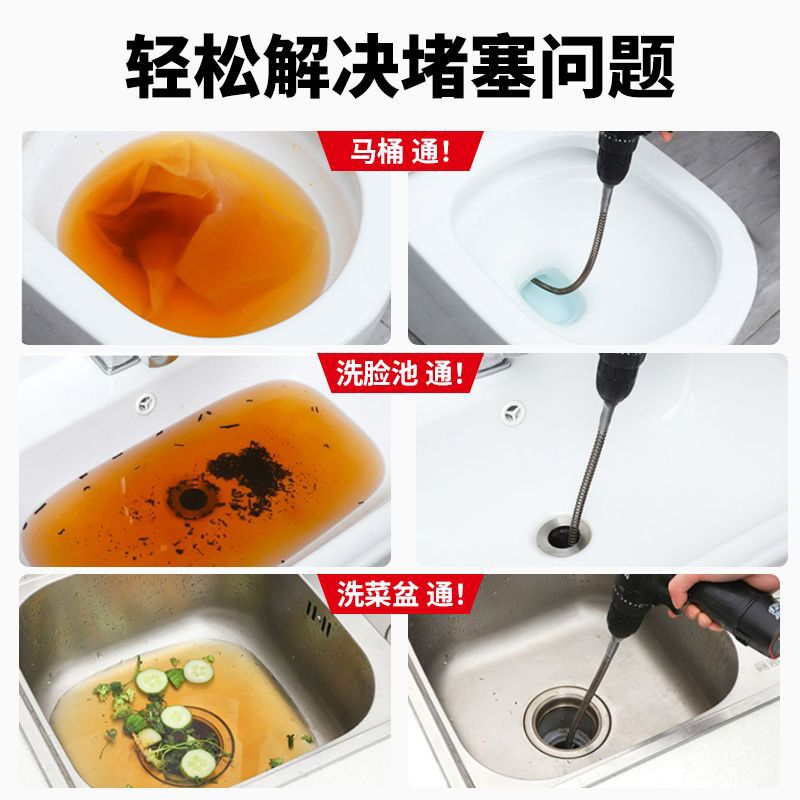 轻松解决堵塞问题

马桶 通！

洗脸池 通！

洗菜盆 通！