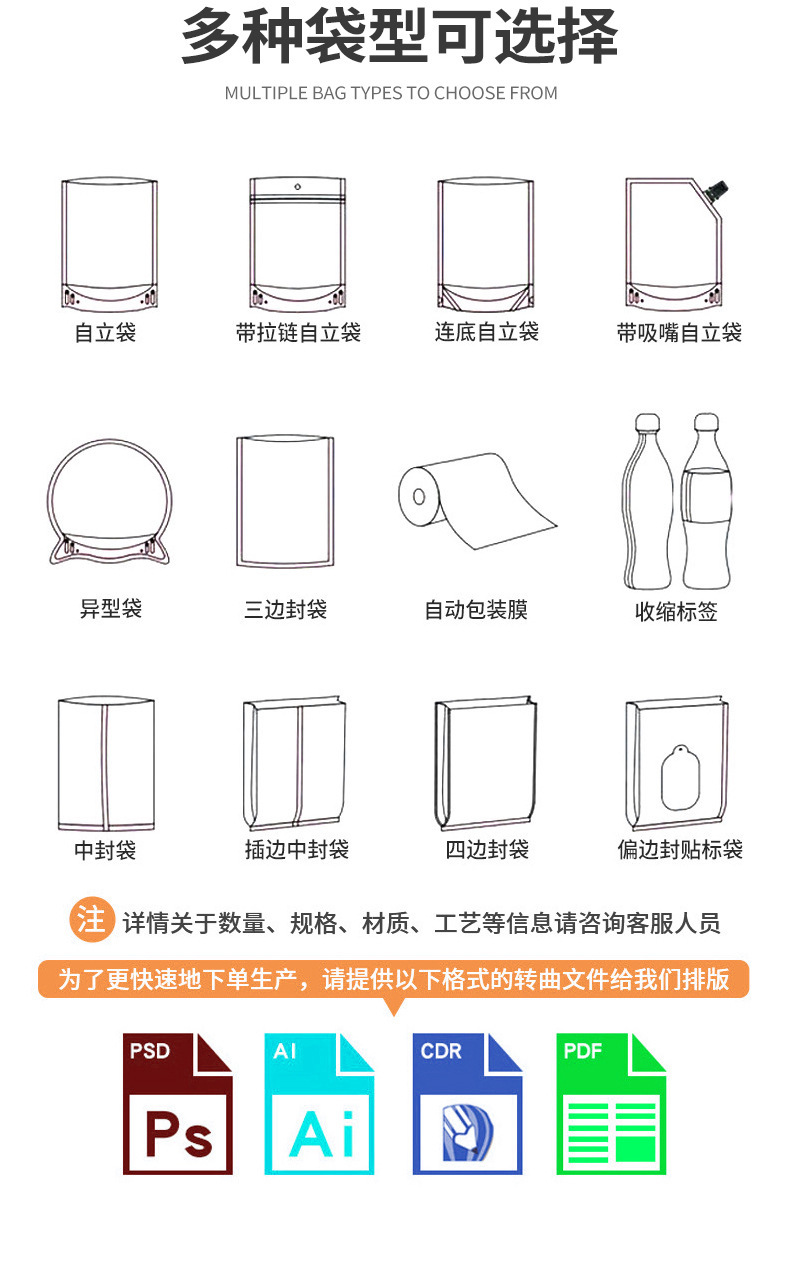 多种袋型可选择
MULTIPLE BAG TYPES TO CHOOSE FROM

自立袋
带拉链自立袋
连底自立袋
带吸嘴自立袋

异型袋
三边封袋
自动包装膜
收缩标签

中封袋
插边中封袋
四边封袋
偏边封贴标袋

注 详情关于数量、规格、材质、工艺等信息请咨询客服人员

为了更快速地下单生产，请提供以下格式的转曲文件给我们排版

PSD
Ps
AI
Ai
CDR
PDF