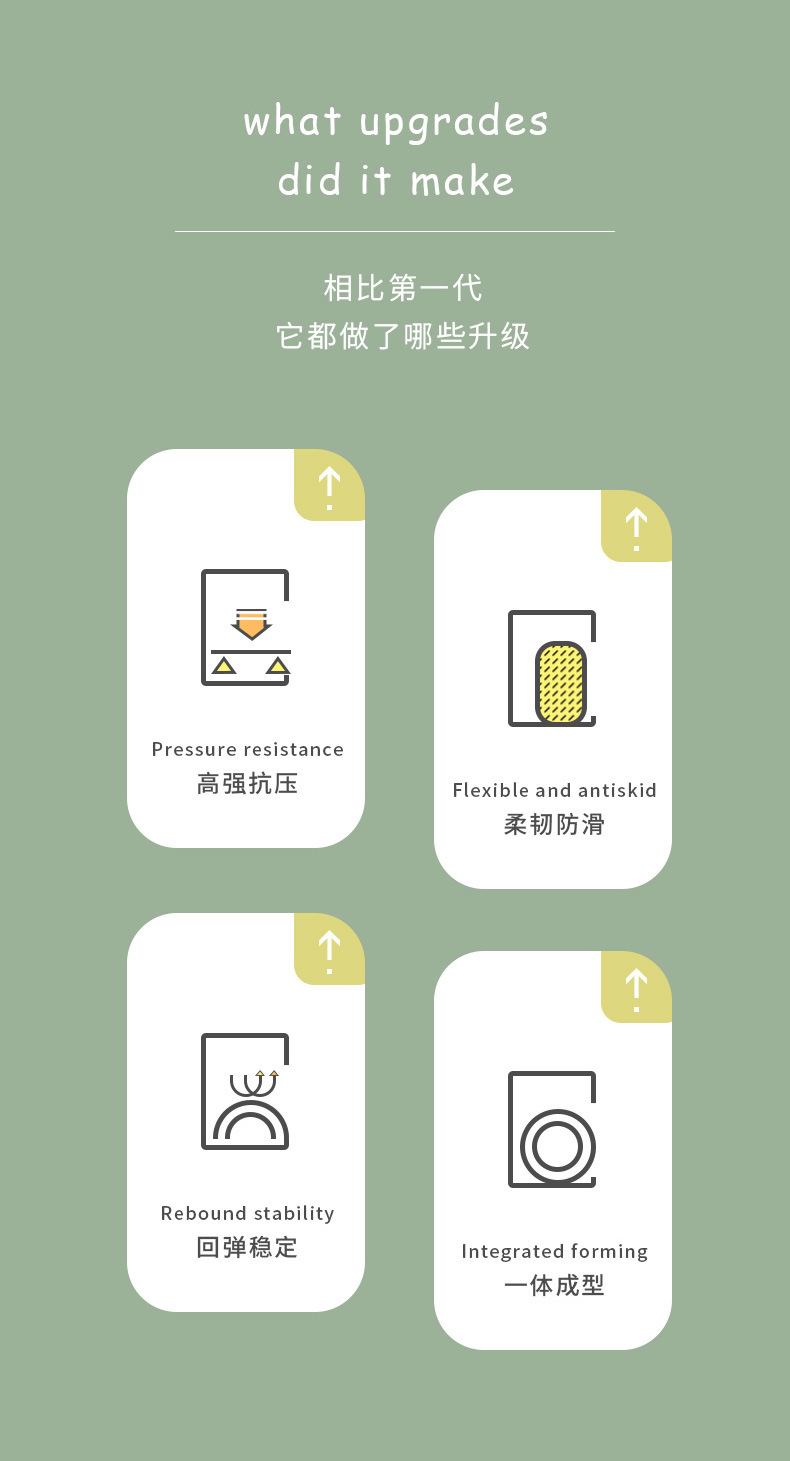 what upgrades
did it make

相比第一代
它都做了哪些升级

Pressure resistance
高强抗压

Flexible and antiskid
柔韧防滑

Rebound stability
回弹稳定

Integrated forming
一体成型