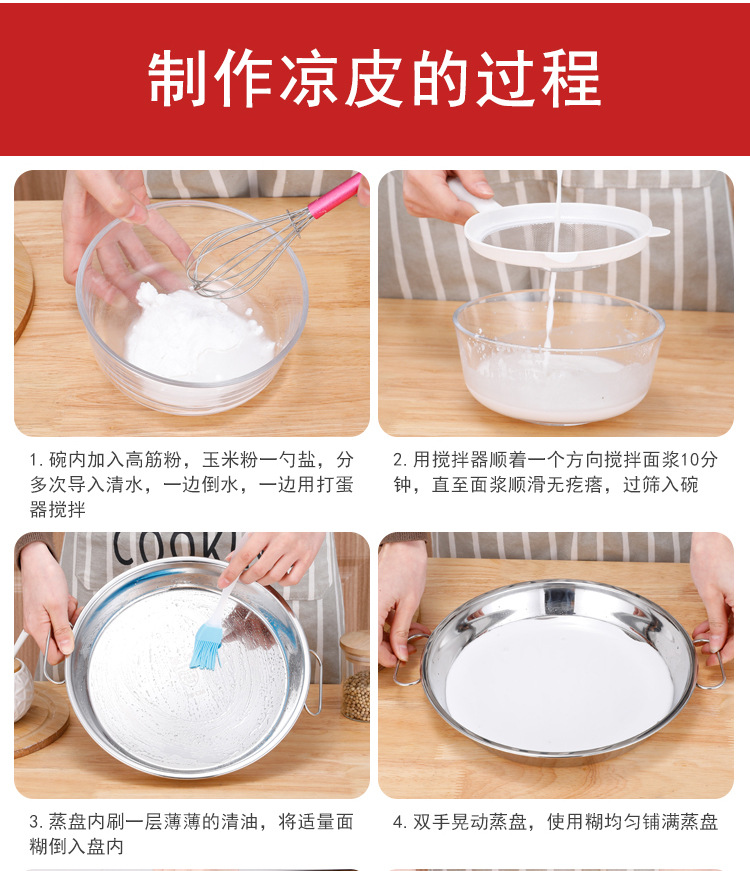 制作凉皮的过程

1. 碗内加入高筋粉，玉米粉一勺盐，分多次导入清水，一边倒水，一边用打蛋器搅拌

2. 用搅拌器顺着一个方向搅拌面浆10分钟，直至面浆顺滑无疙瘩，过筛入碗

COOKI

3. 蒸盘内刷一层薄薄的清油，将适量面糊倒入盘内

4. 双手晃动蒸盘，使用糊均匀铺满蒸盘