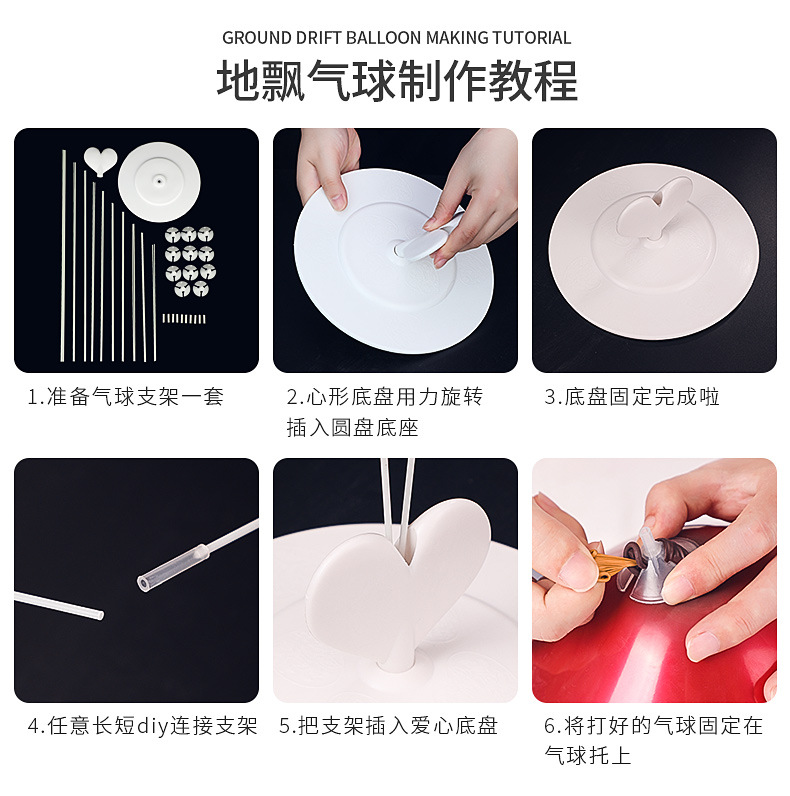 GROUND DRIFT BALLOON MAKING TUTORIAL

地飘气球制作教程

1.准备气球支架一套

2.心形底盘用力旋转插入圆盘底座

3.底盘固定完成啦

4.任意长短diy连接支架

5.把支架插入爱心底盘

6.将打好的气球固定在气球托上