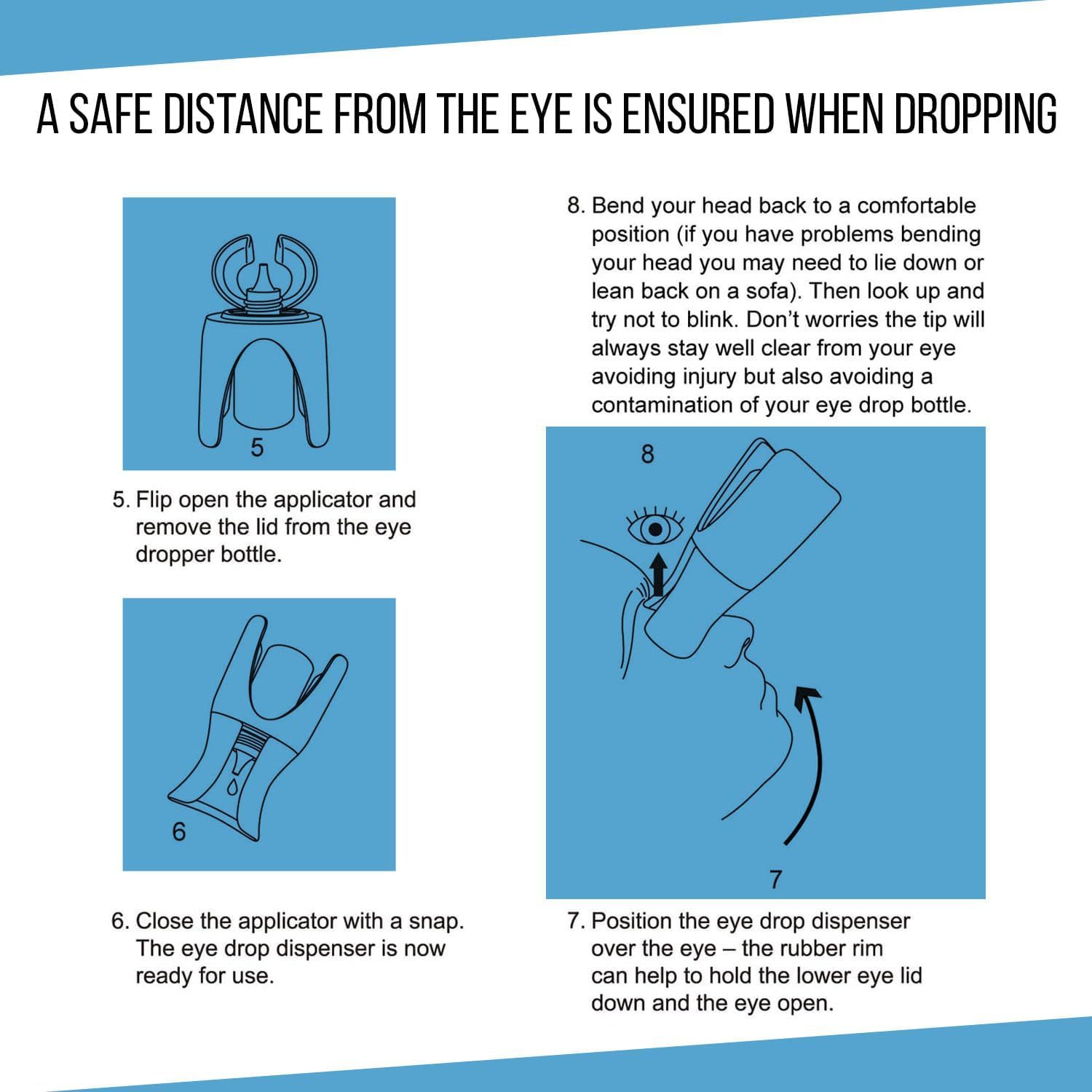 A SAFE DISTANCE FROM THE EYE IS ENSURED WHEN DROPPING

5

5. Flip open the applicator and remove the lid from the eye dropper bottle.

6

6. Close the applicator with a snap. The eye drop dispenser is now ready for use.

8. Bend your head back to a comfortable position (if you have problems bending your head you may need to lie down or lean back on a sofa). Then look up and try not to blink. Don't worries the tip will always stay well clear from your eye avoiding injury but also avoiding a contamination of your eye drop bottle.

8

7

7. Position the eye drop dispenser over the eye – the rubber rim can help to hold the lower eye lid down and the eye open.