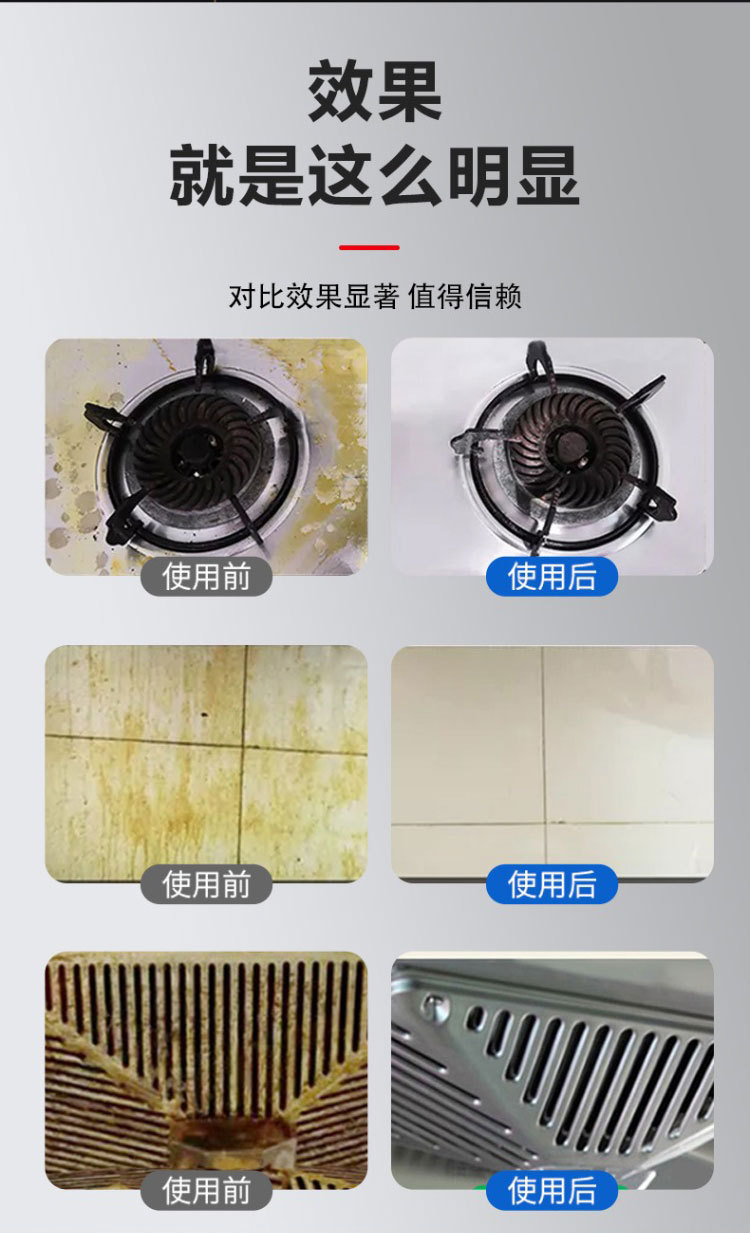 效果
就是这么明显

对比效果显著 值得信赖

使用前

使用后

使用前

使用后

使用前

使用后