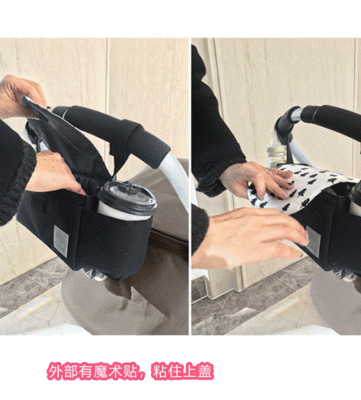 外部有魔术贴，粘住上盖