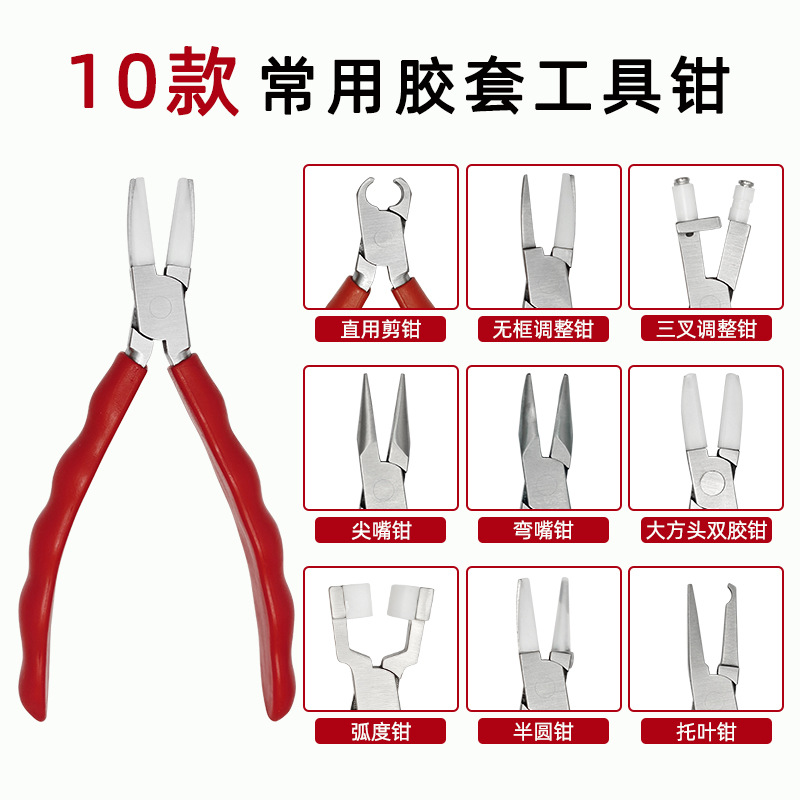 10款 常用胶套工具钳

直用剪钳
无框调整钳
三叉调整钳
尖嘴钳
弯嘴钳
大方头双胶钳
弧度钳
半圆钳
托叶钳