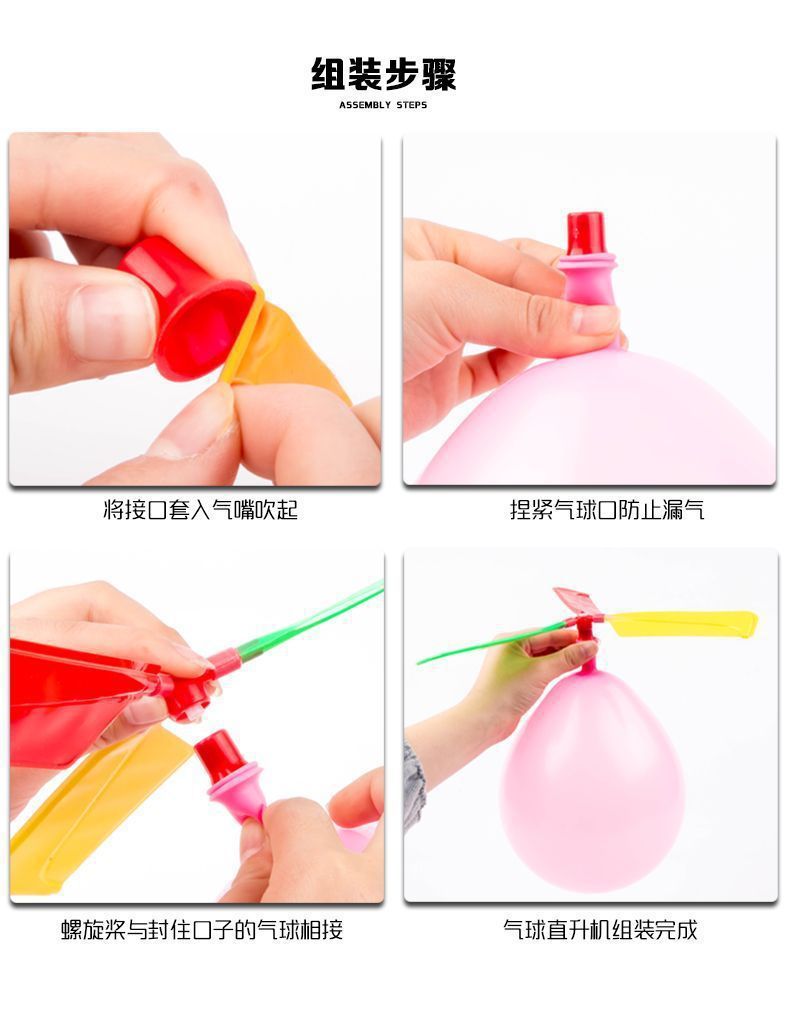 组装步骤
ASSEMBLY STEPS

将接口套入气嘴吹起

捏紧气球口防止漏气

螺旋桨与封住口子的气球相接

气球直升机组装完成