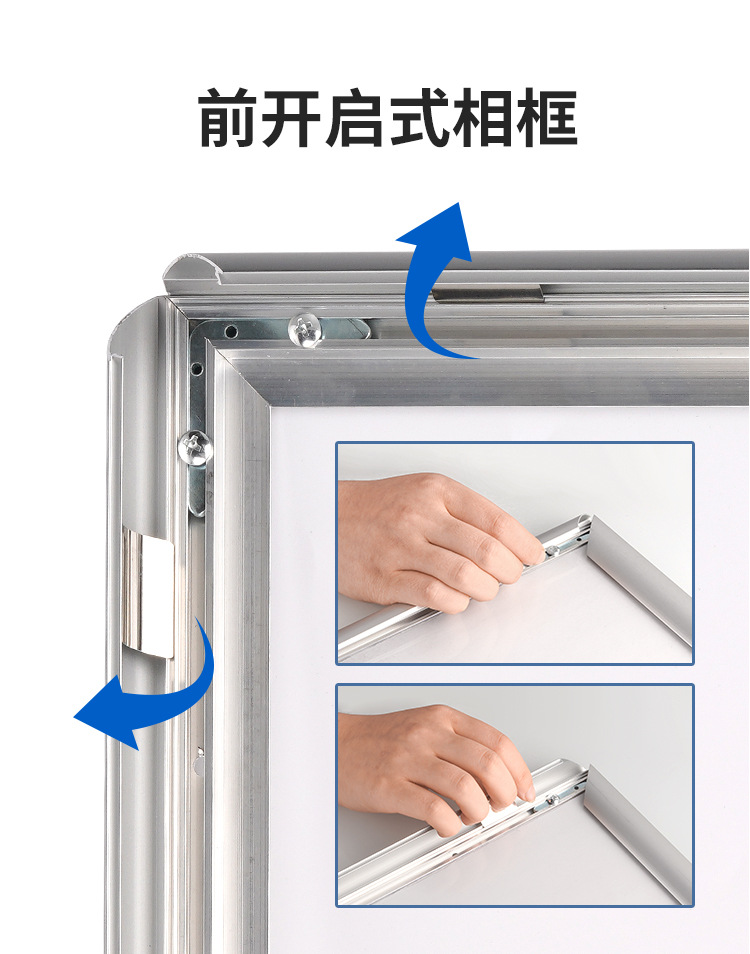 前开启式相框