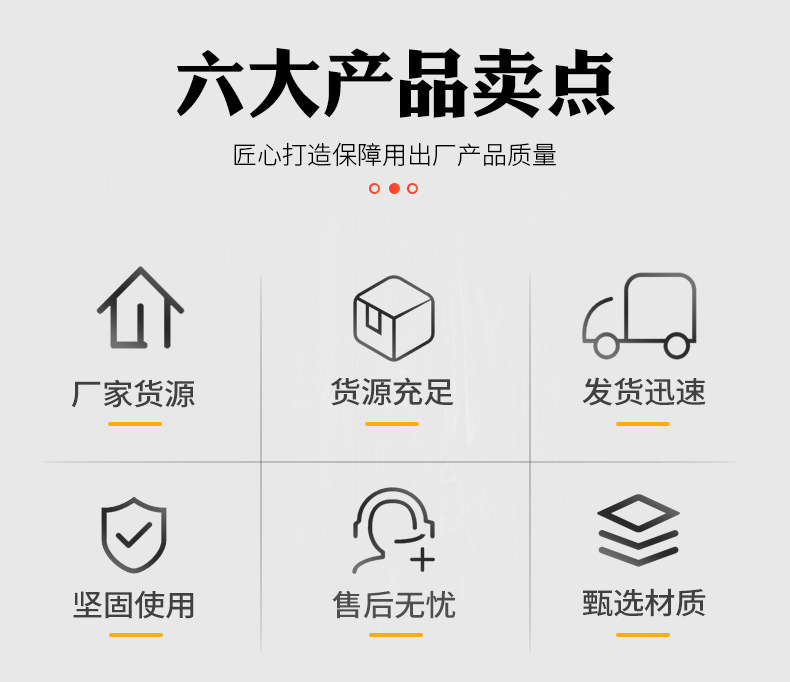 六大产品卖点

匠心打造保障用出厂产品质量

厂家货源

货源充足

发货迅速

坚固使用

售后无忧

甄选材质