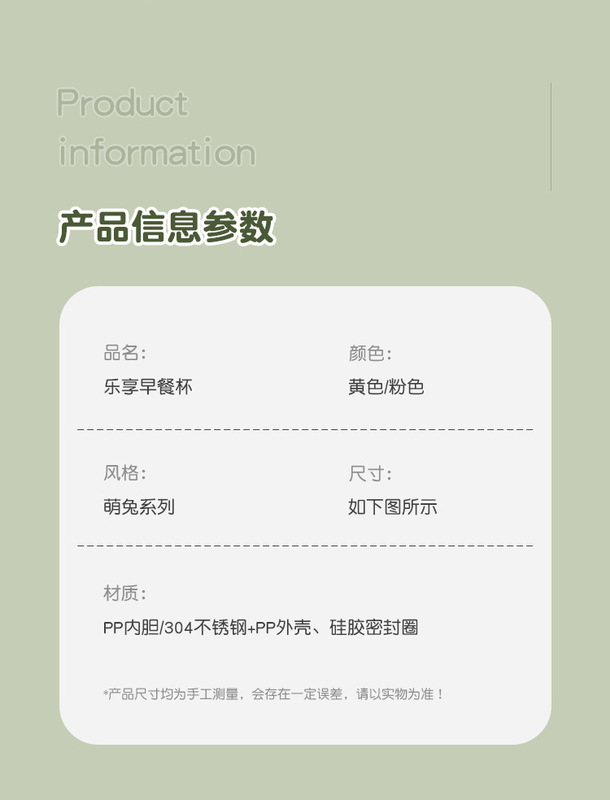 Product
information

产品信息参数

品名:
乐享早餐杯

颜色:
黄色/粉色

风格:
萌兔系列

尺寸:
如下图所示

材质:
PP内胆/304不锈钢+PP外壳、硅胶密封圈

*产品尺寸均为手工测量，会存在一定误差，请以实物为准！