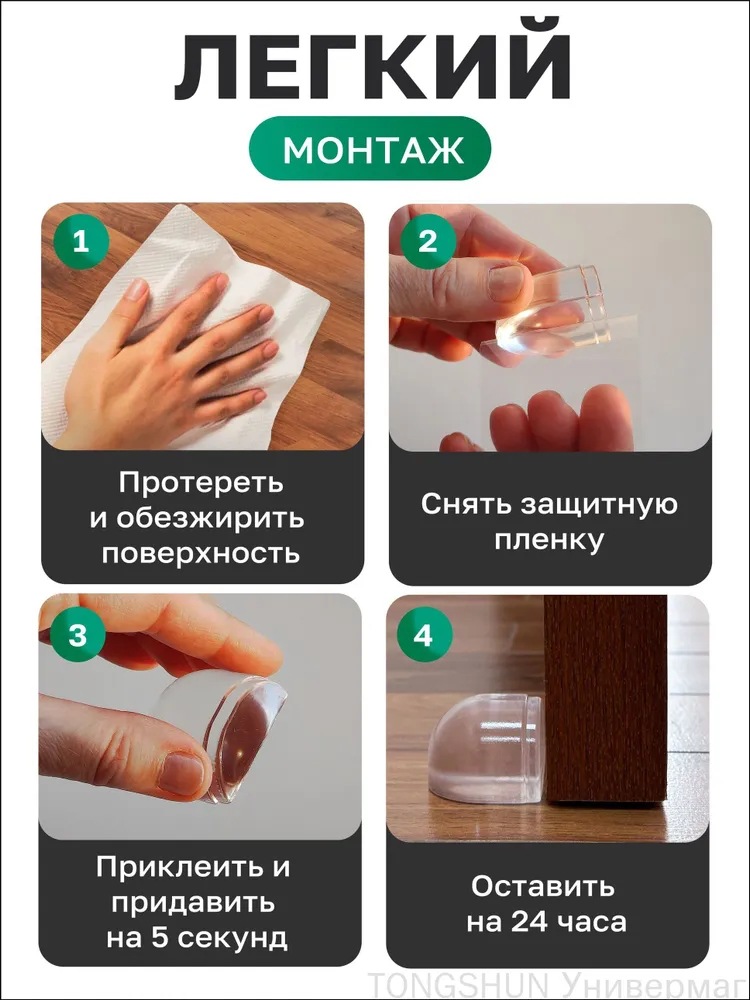 ЛЕГКИЙ
МОНТАЖ

1
Протереть и обезжирить поверхность

2
Снять защитную пленку

3
Приклеить и придавить на 5 секунд

4
Оставить на 24 часа

TONGSHUN Универмаг