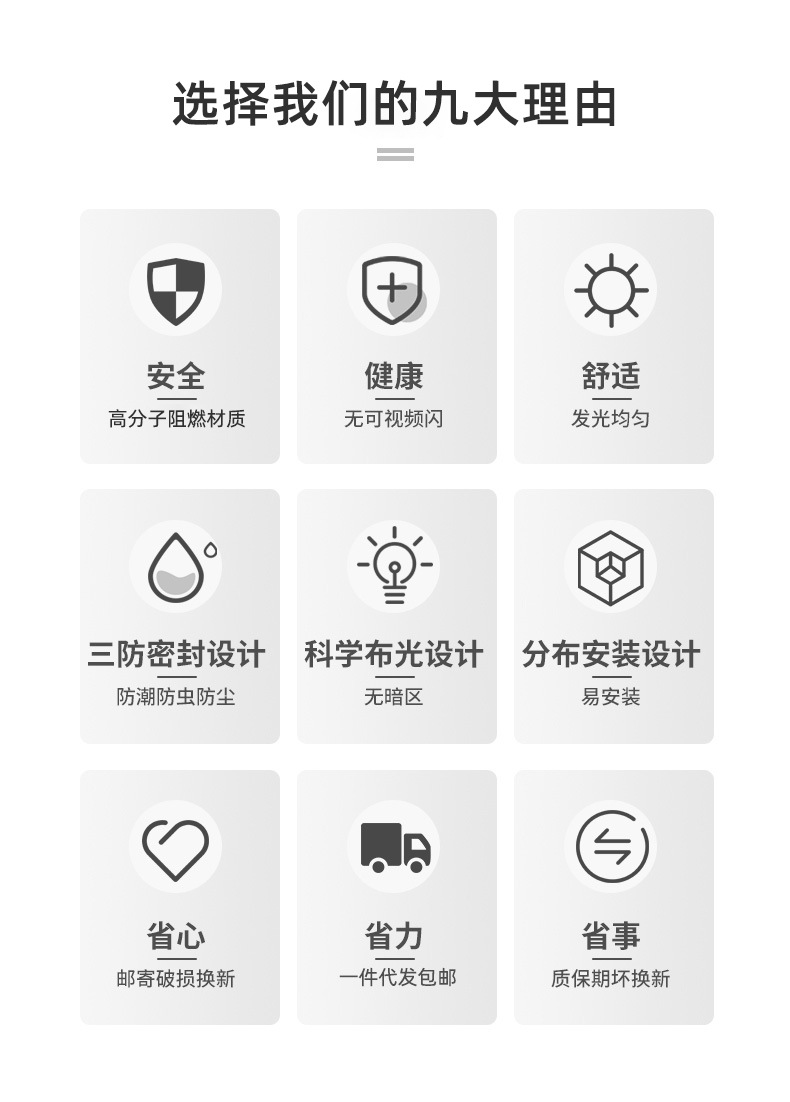 选择我们的九大理由

安全
高分子阻燃材质

健康
无可视频闪

舒适
发光均匀

三防密封设计
防潮防虫防尘

科学布光设计
无暗区

分布安装设计
易安装

省心
邮寄破损换新

省力
一件代发包邮

省事
质保期坏换新